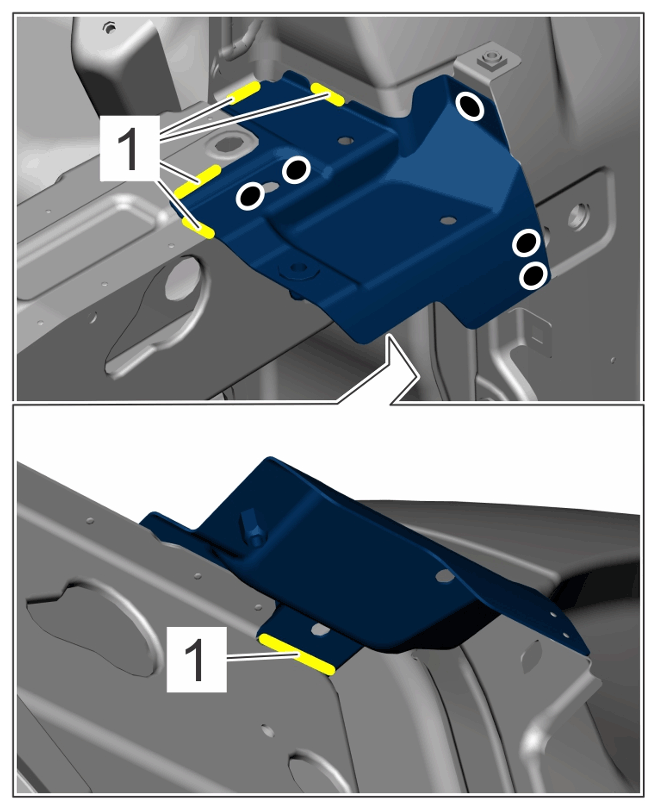 1

1