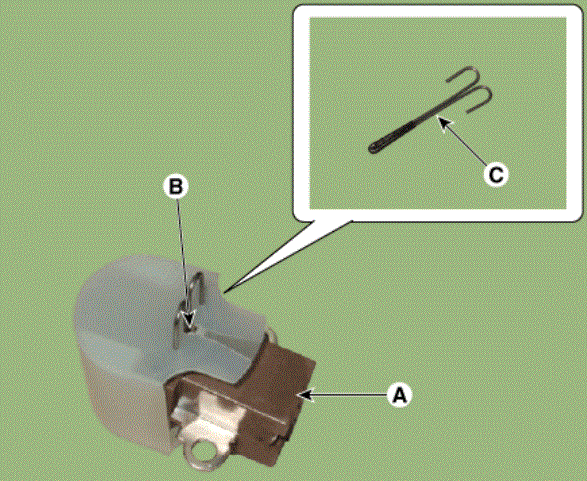 C

B

A