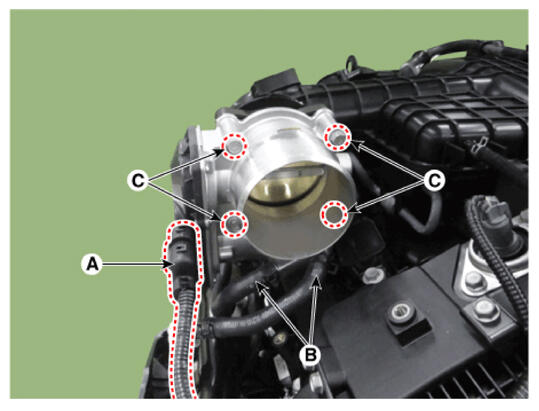 C
C
A
B