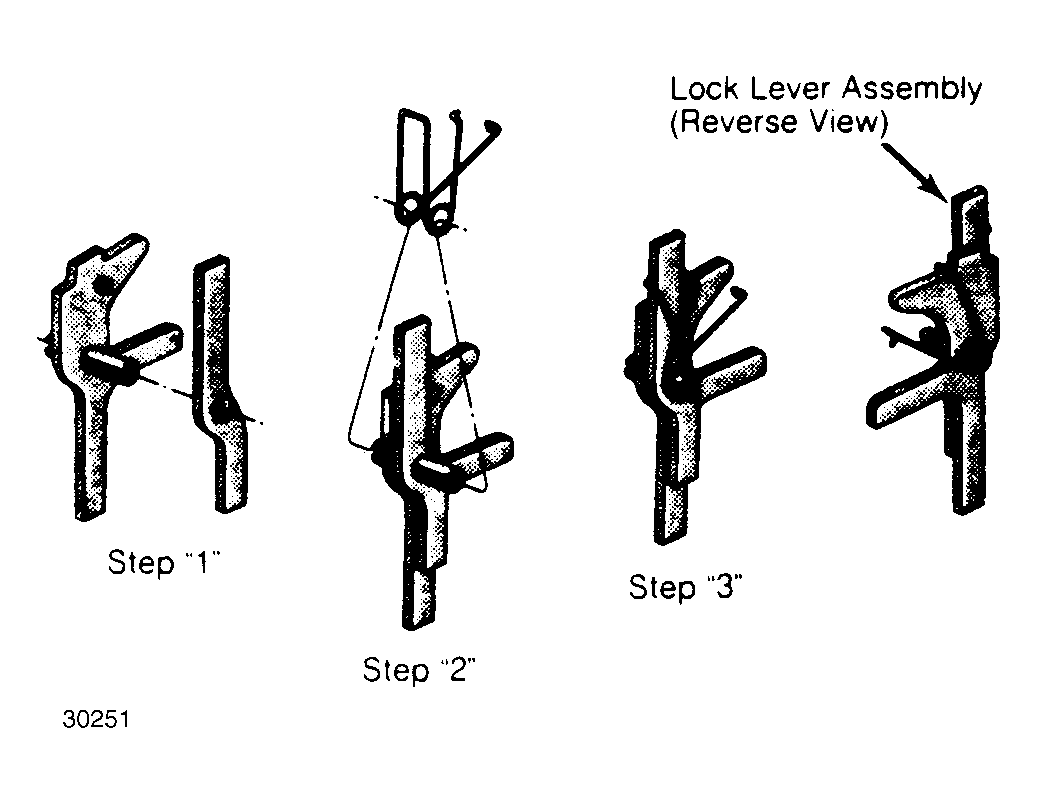 Lock Lever Assembly
(Reverse View)

Step "1"

Step "2"

Step "3"

30251