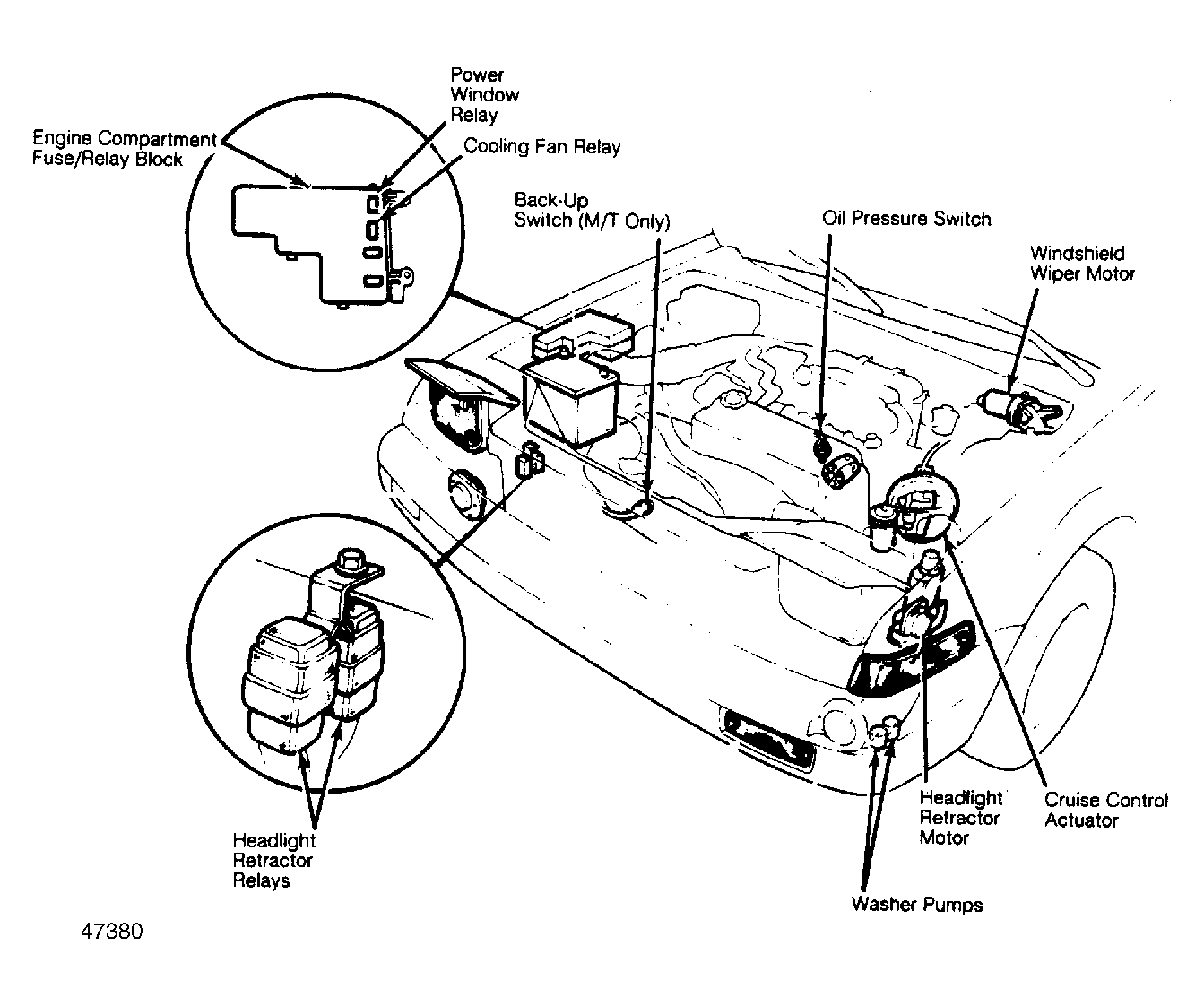 Power Window Relay

Engine Compartment Fuse/Relay Block

Cooling Fan Relay

Back-Up Switch (M/T Only)

Oil Pressure Switch

Windshield Wiper Motor

Headlight Retractor Relays

Headlight Retractor Motor

Cruise Control Actuator

Washer Pumps

47380