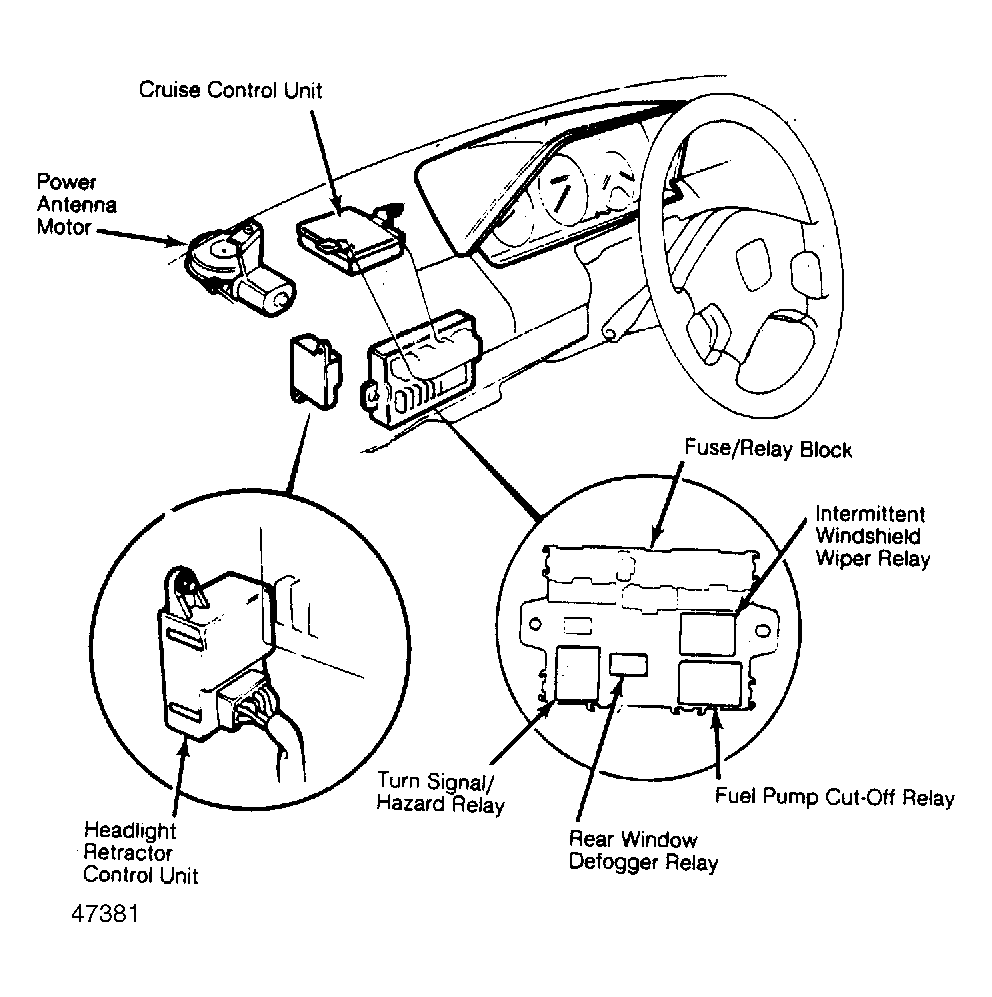 Cruise Control Unit

Power Antenna Motor

Fuse/Relay Block

Intermittent Windshield Wiper Relay

Turn Signal/ Hazard Relay

Fuel Pump Cut-Off Relay

Rear Window Defogger Relay

Headlight Retractor Control Unit

47381