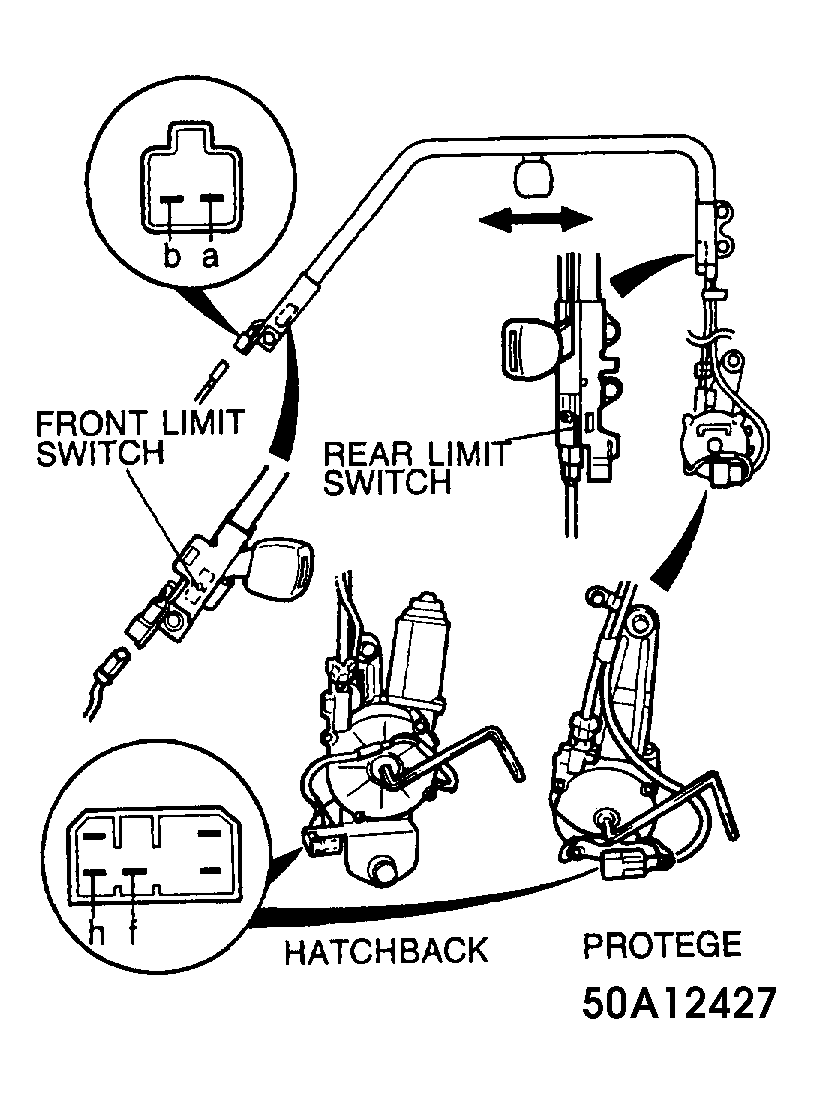 b a

FRONT LIMIT SWITCH

REAR LIMIT SWITCH

h f

HATCHBACK

PROTEGE

50A12427