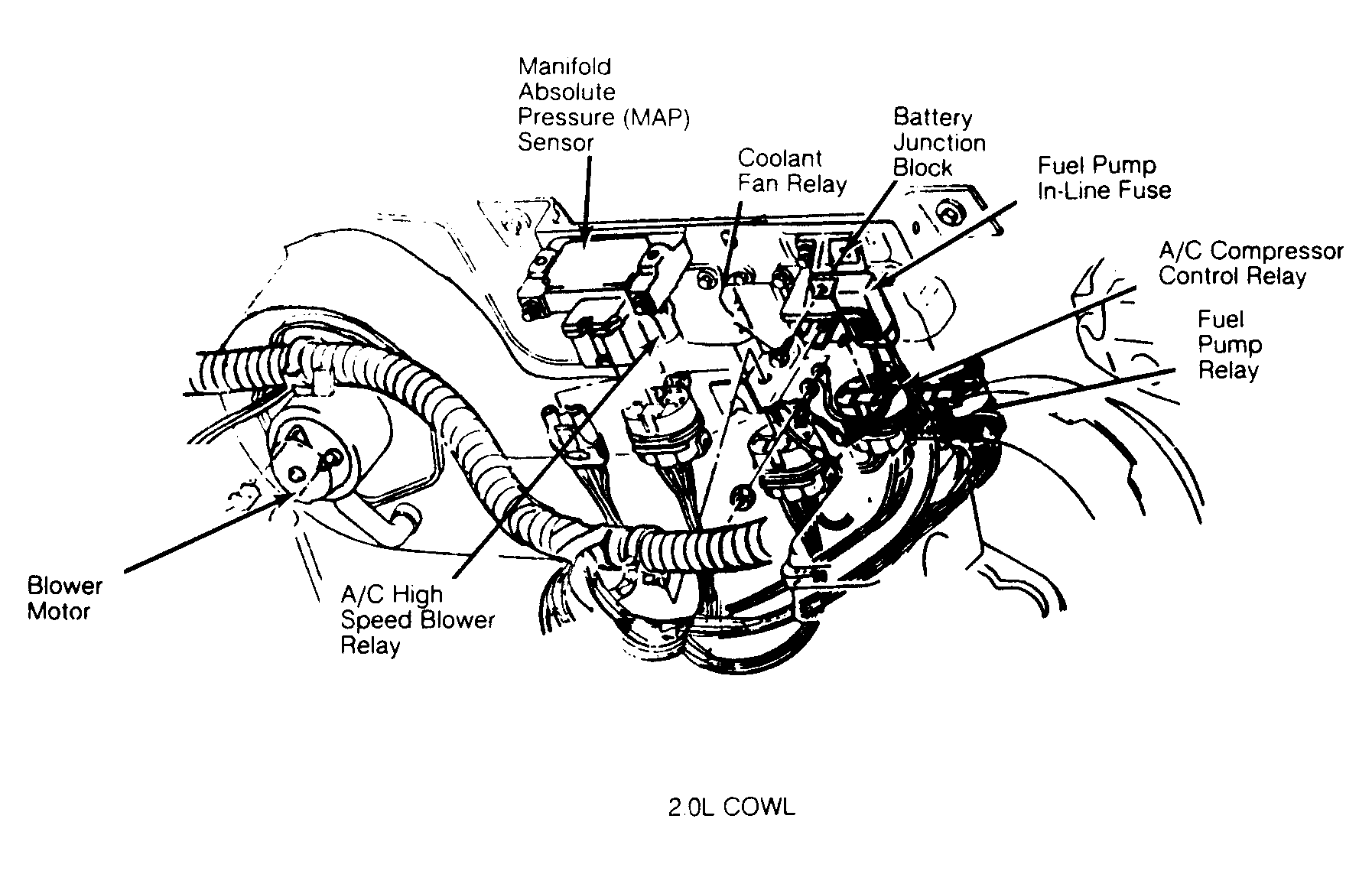 Manifold Absolute Pressure (MAP) Sensor

Coolant Fan Relay

Battery Junction Block

Fuel Pump In-Line Fuse

A/C Compressor Control Relay

Fuel Pump Relay

Blower Motor

A/C High Speed Blower Relay

2.0L COWL