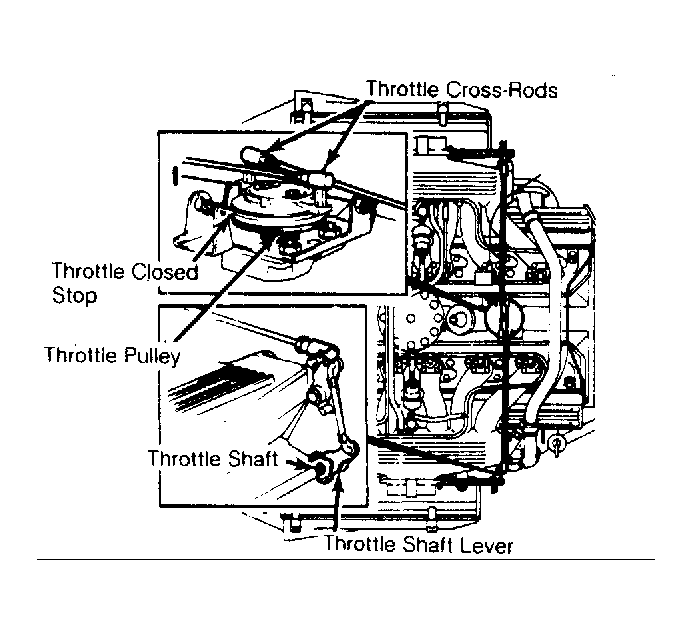 Throttle Cross-Rods

Throttle Closed Stop

Throttle Pulley

Throttle Shaft

Throttle Shaft Lever