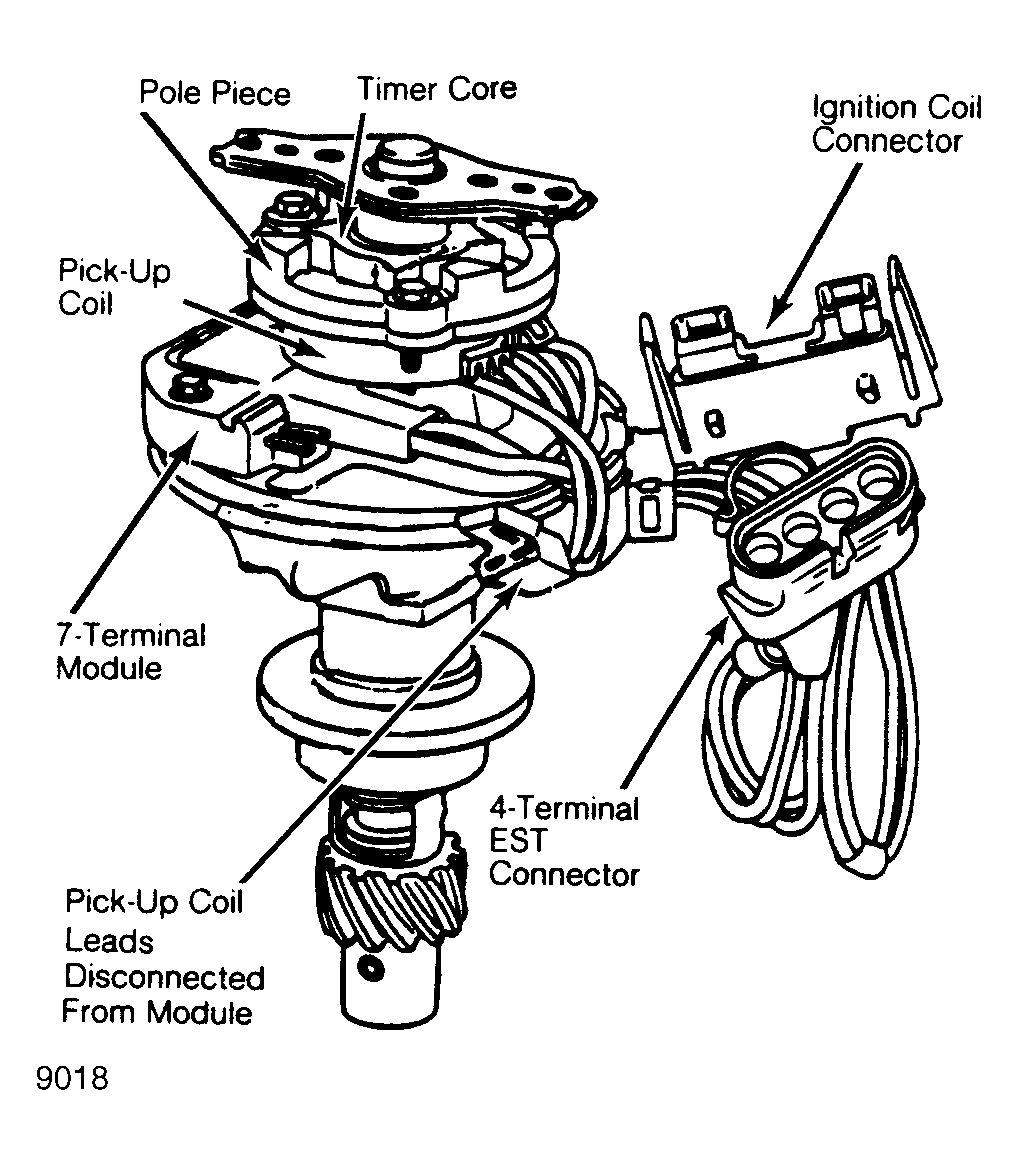 Pole Piece

Timer Core

Ignition Coil Connector

Pick-Up Coil

7-Terminal Module

4-Terminal EST Connector

Pick-Up Coil Leads Disconnected From Module

9018