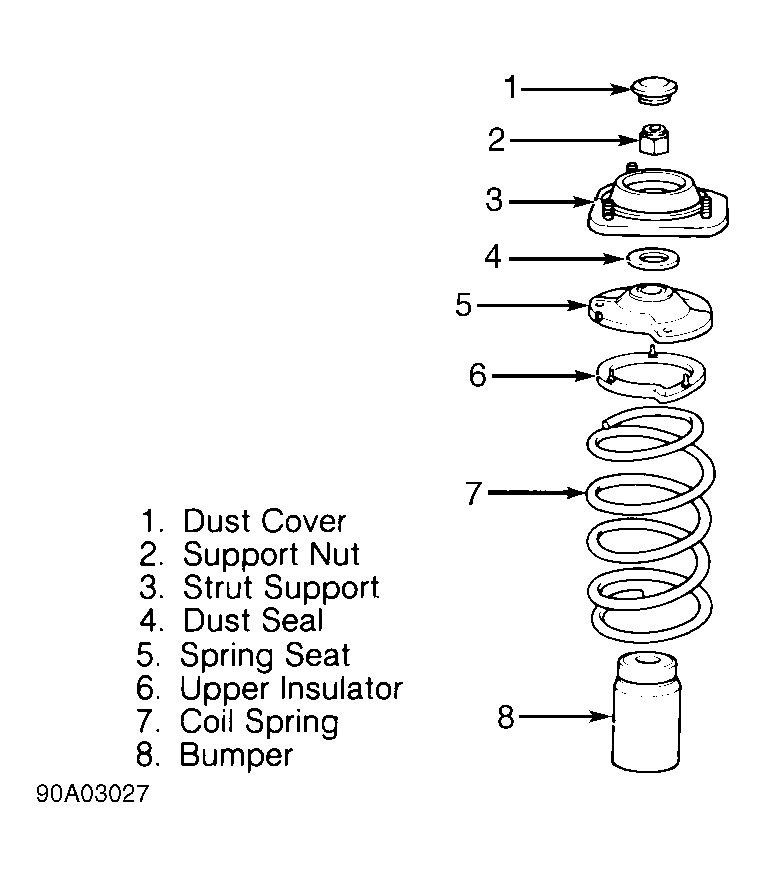 1
2
3
4
5
6
7
8

1. Dust Cover
2. Support Nut
3. Strut Support
4. Dust Seal
5. Spring Seat
6. Upper Insulator
7. Coil Spring
8. Bumper

90A03027