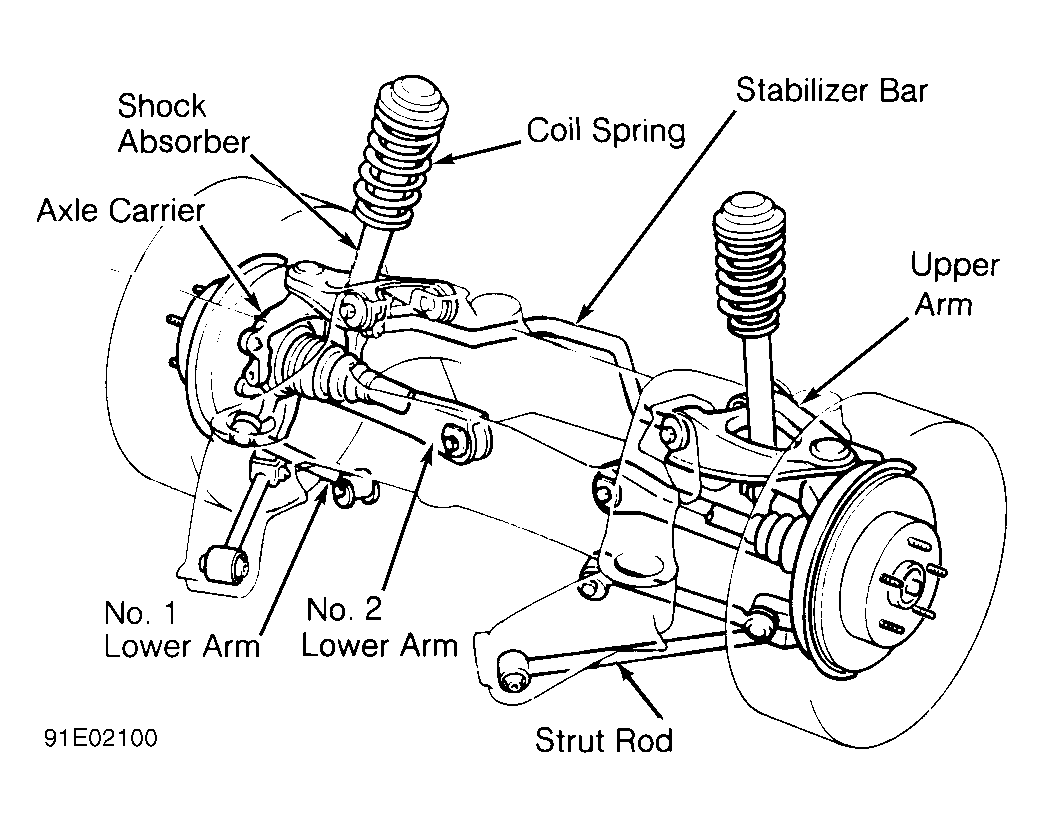 Shock Absorber

Coil Spring

Stabilizer Bar

Axle Carrier

Upper Arm

No. 1 Lower Arm

No. 2 Lower Arm

Strut Rod

91E02100