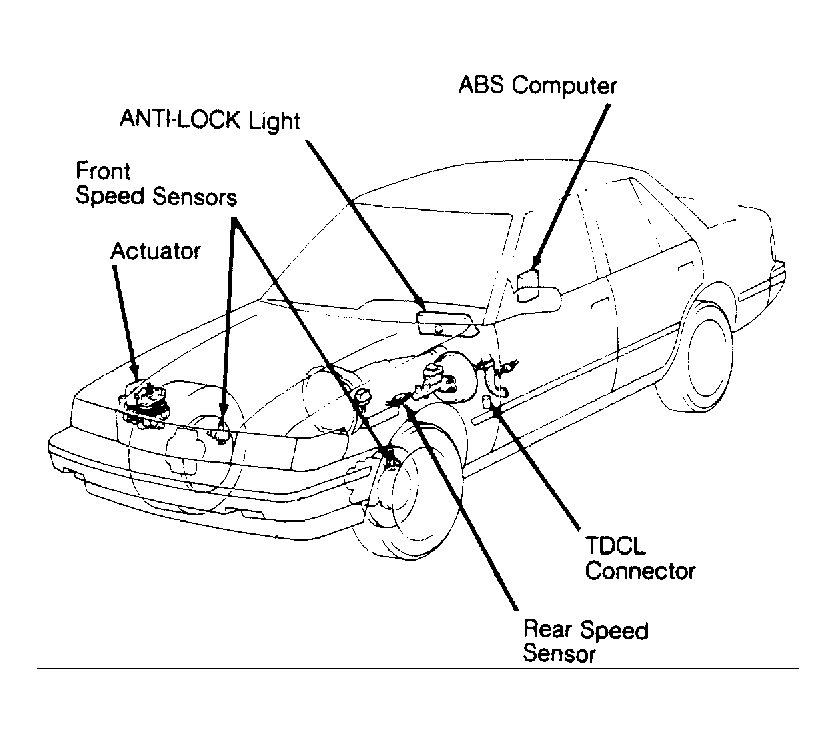 ABS Computer

ANTI-LOCK Light

Front
Speed Sensors

Actuator

TDCL
Connector

Rear Speed
Sensor