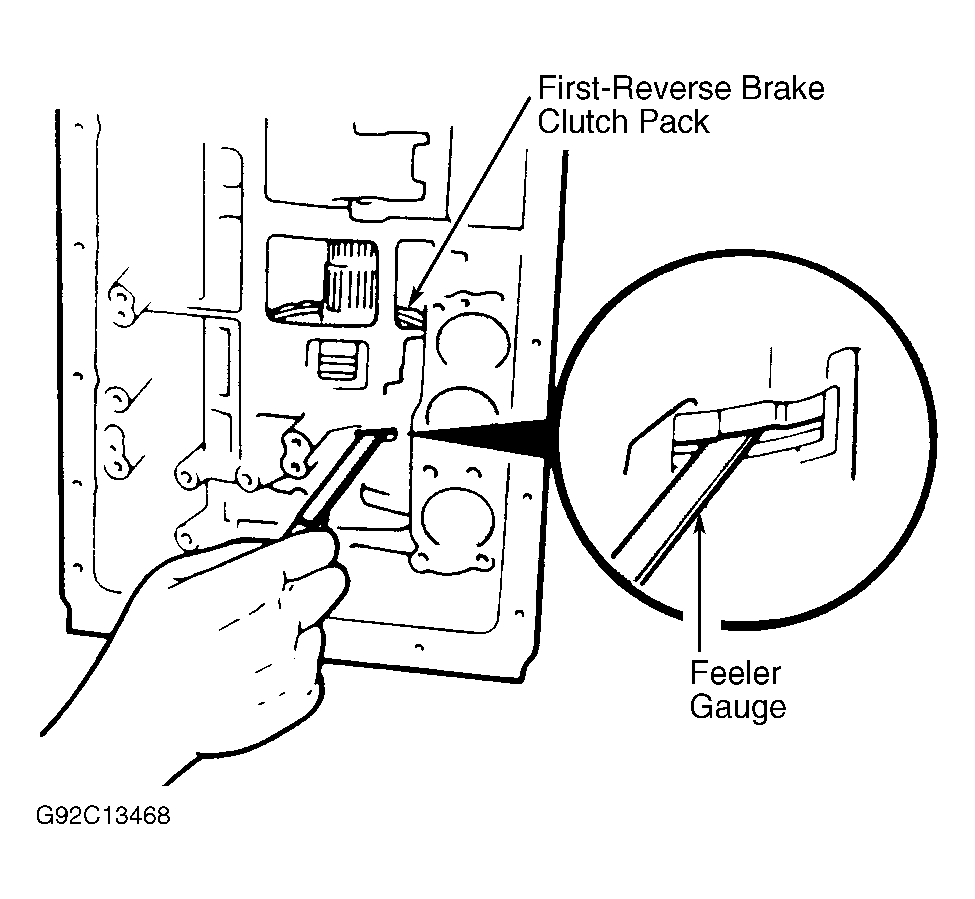 First-Reverse Brake Clutch Pack

Feeler Gauge

G92C13468