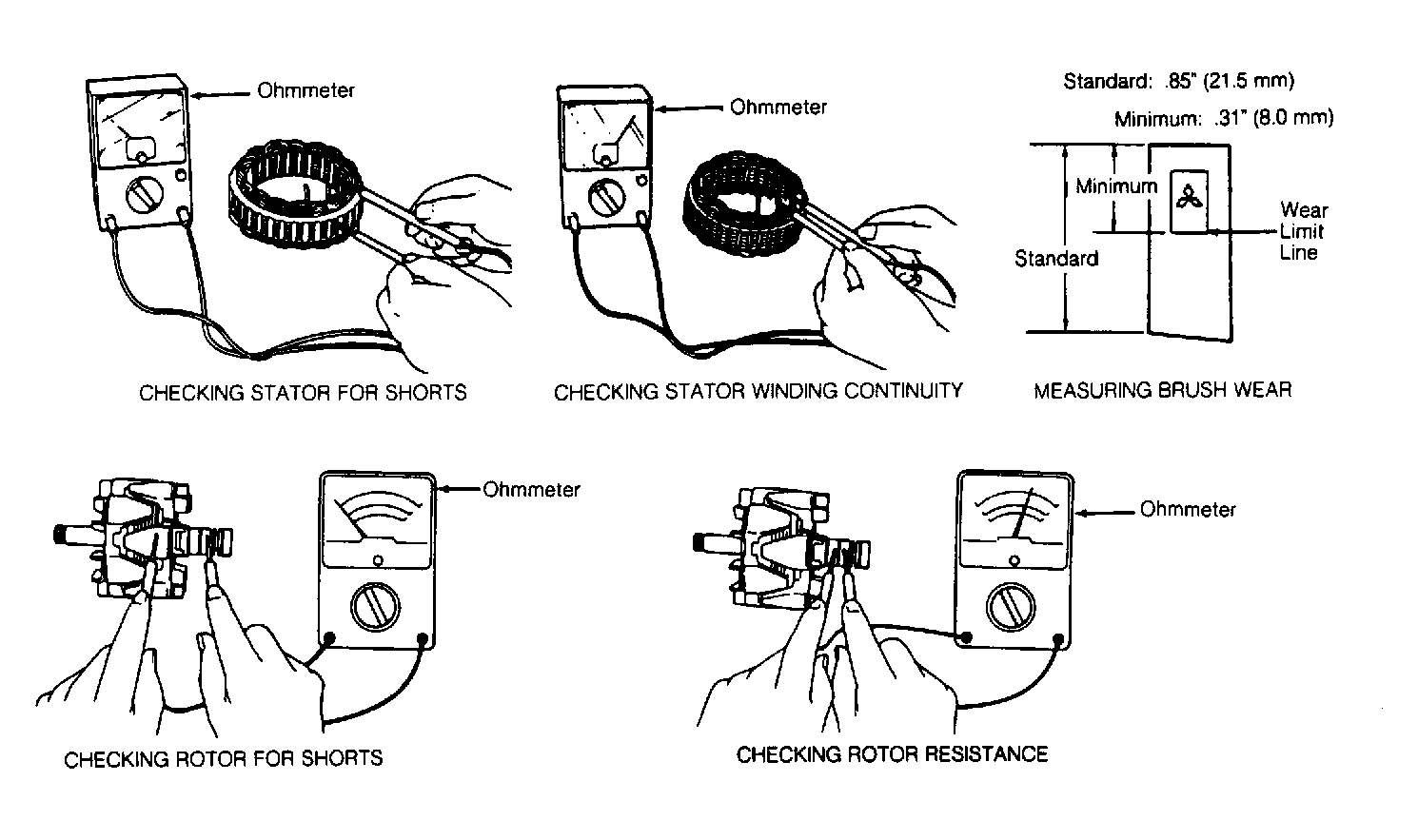 Ohmmeter

CHECKING STATOR FOR SHORTS

Ohmmeter

CHECKING STATOR WINDING CONTINUITY

Standard: .85" (21.5 mm)
Minimum: .31" (8.0 mm)

Minimum

Standard

Wear Limit Line

MEASURING BRUSH WEAR

Ohmmeter

CHECKING ROTOR FOR SHORTS

Ohmmeter

CHECKING ROTOR RESISTANCE