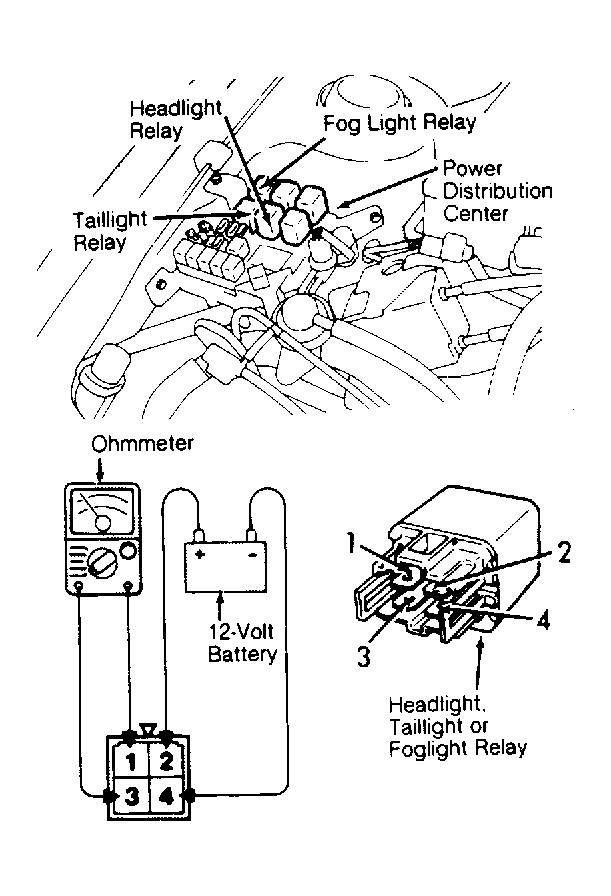 Headlight Relay

Fog Light Relay

Power Distribution Center

Taillight Relay

Ohmmeter

+ -

12-Volt Battery

1 2 3 4

1

2

3

4

Headlight, Taillight or Foglight Relay