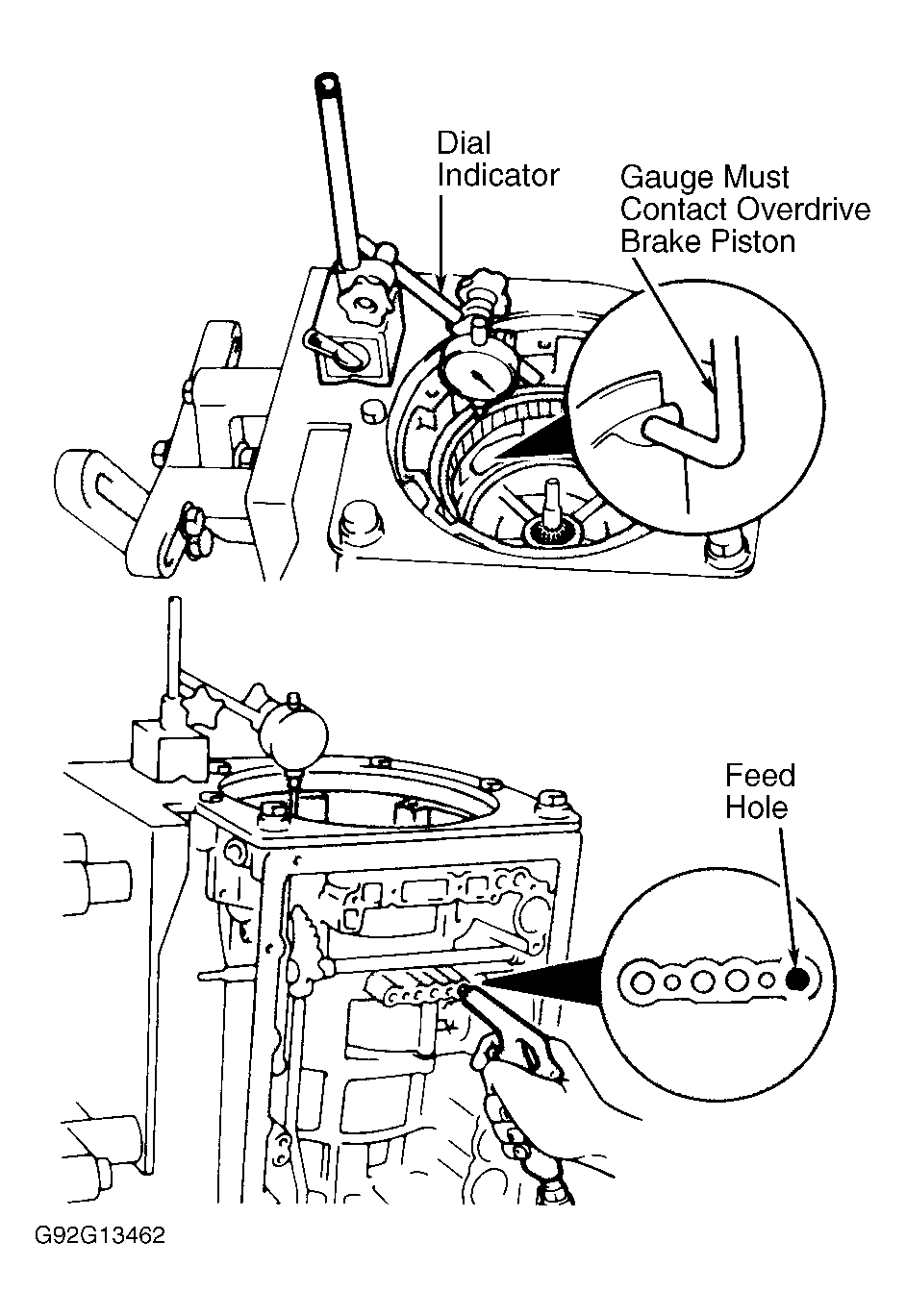 Dial Indicator

Gauge Must Contact Overdrive Brake Piston

Feed Hole

G92G13462