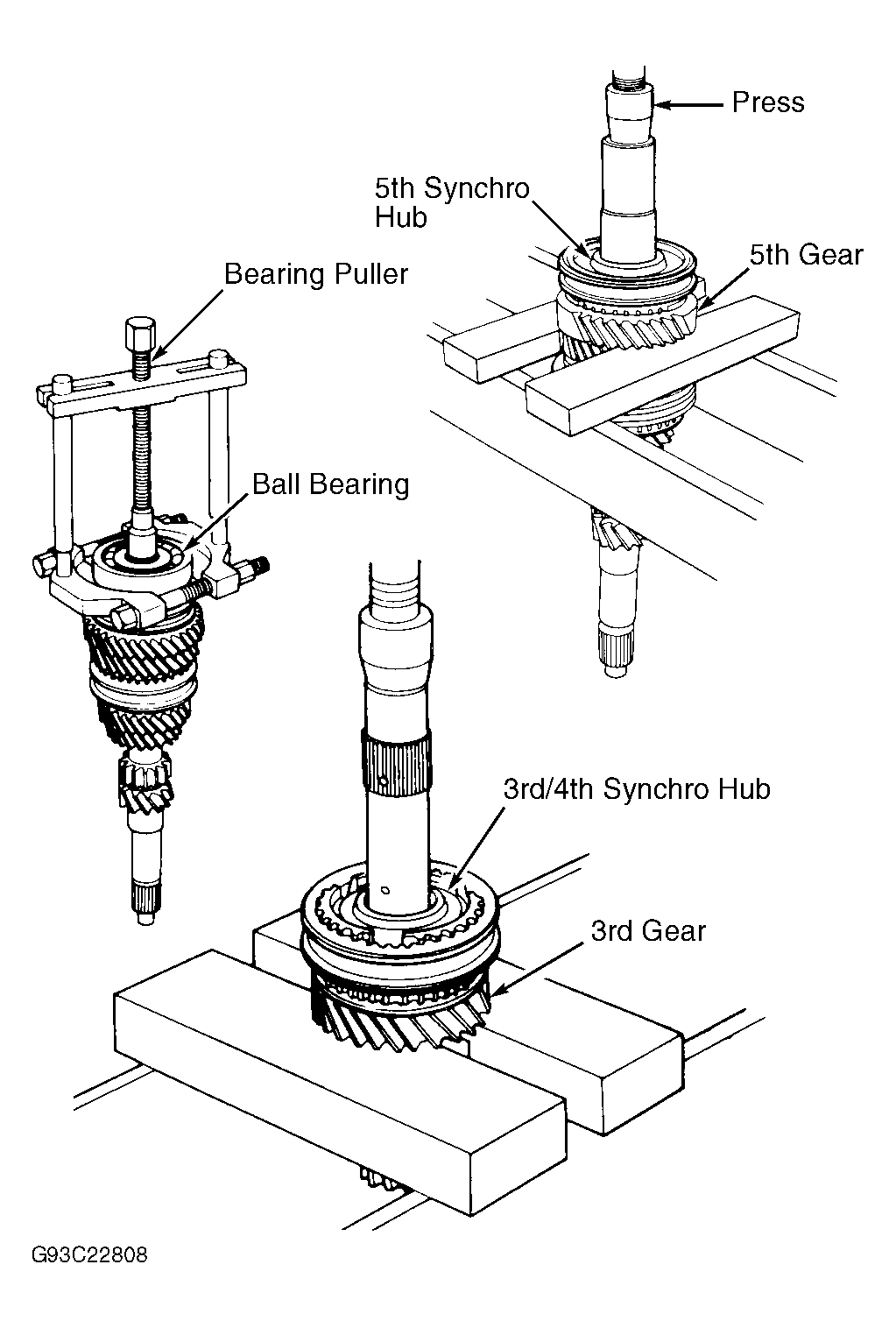 Press

5th Synchro Hub

5th Gear

Bearing Puller

Ball Bearing

3rd/4th Synchro Hub

3rd Gear

G93C22808