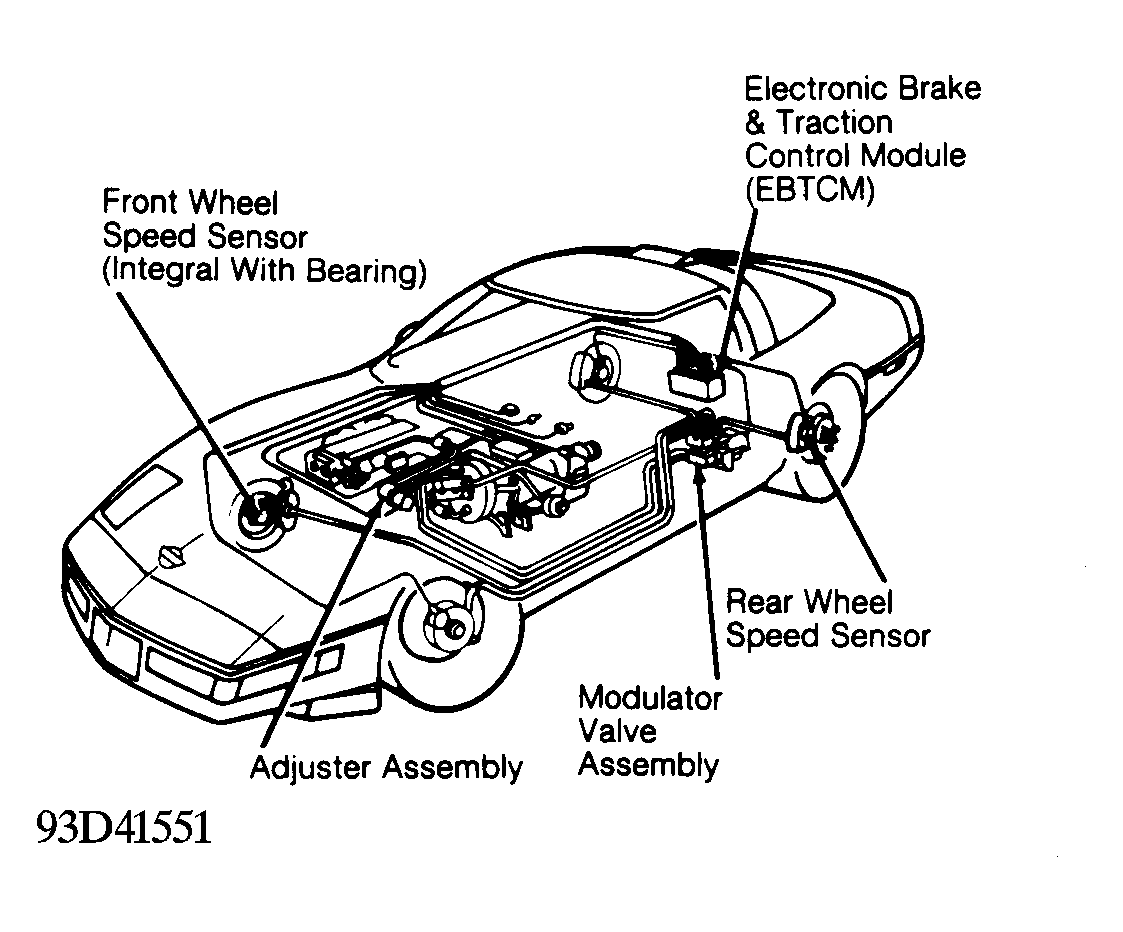 Electronic Brake & Traction Control Module (EBTCM)

Front Wheel Speed Sensor (Integral With Bearing)

Rear Wheel Speed Sensor

Modulator Valve Assembly

Adjuster Assembly

93D41551