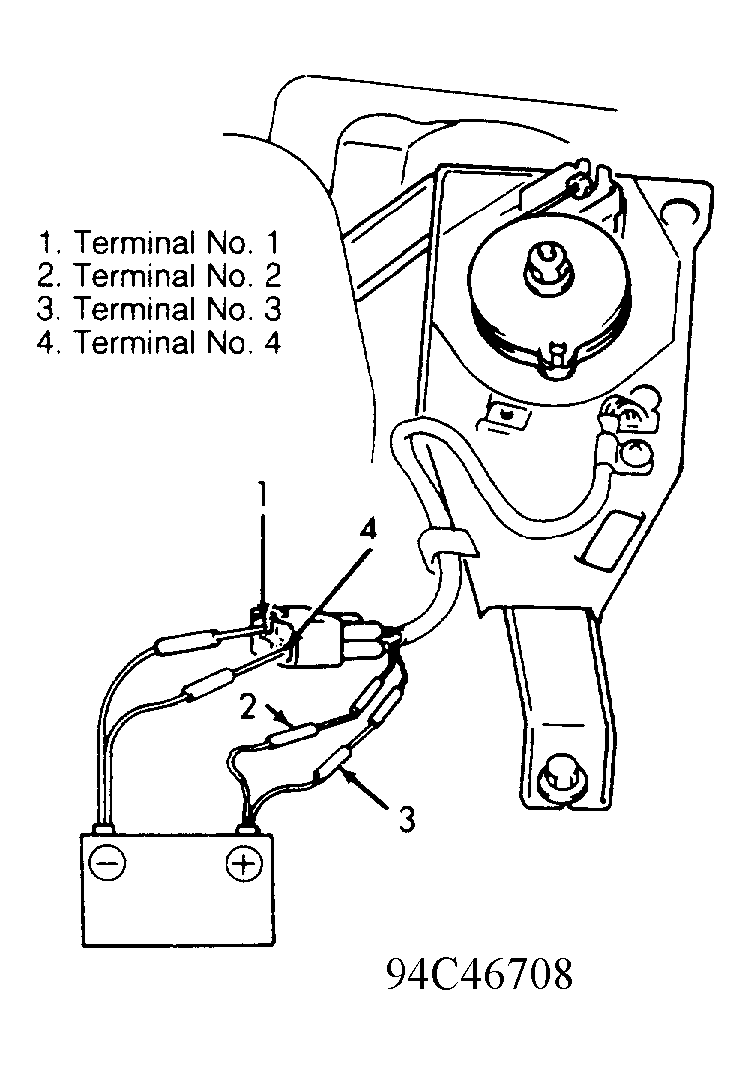 1. Terminal No. 1
2. Terminal No. 2
3. Terminal No. 3
4. Terminal No. 4

1

4

2

3

−

+

94C46708