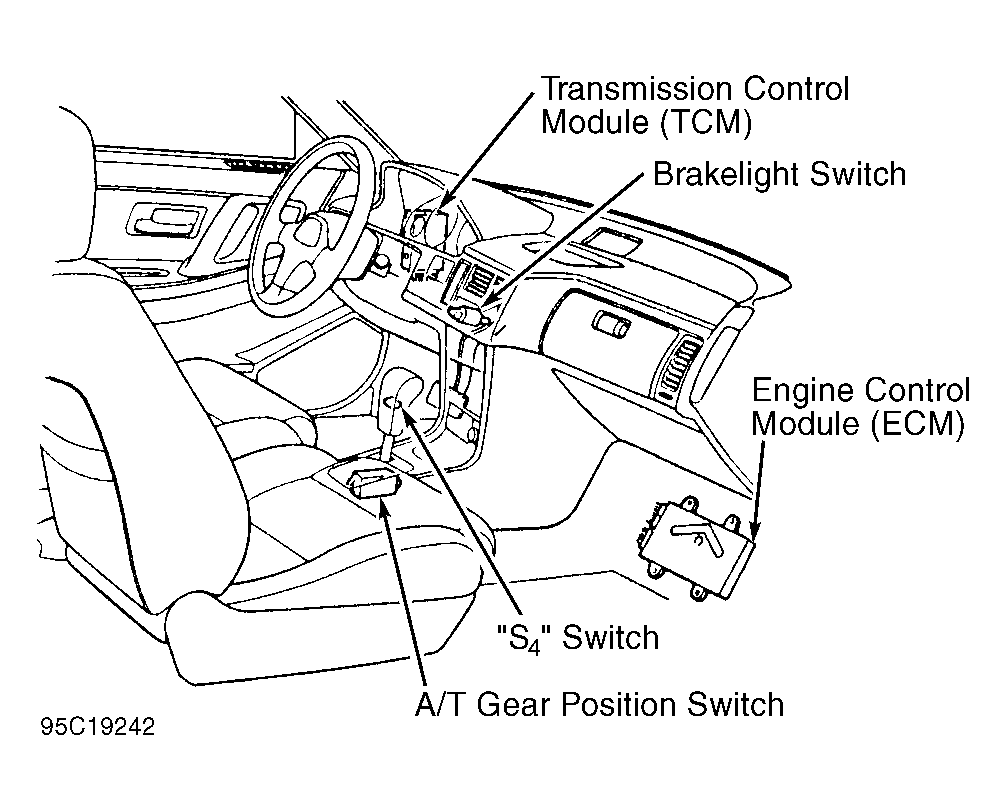 Transmission Control Module (TCM)

Brakelight Switch

Engine Control Module (ECM)

"$S_4$" Switch

A/T Gear Position Switch

95C19242