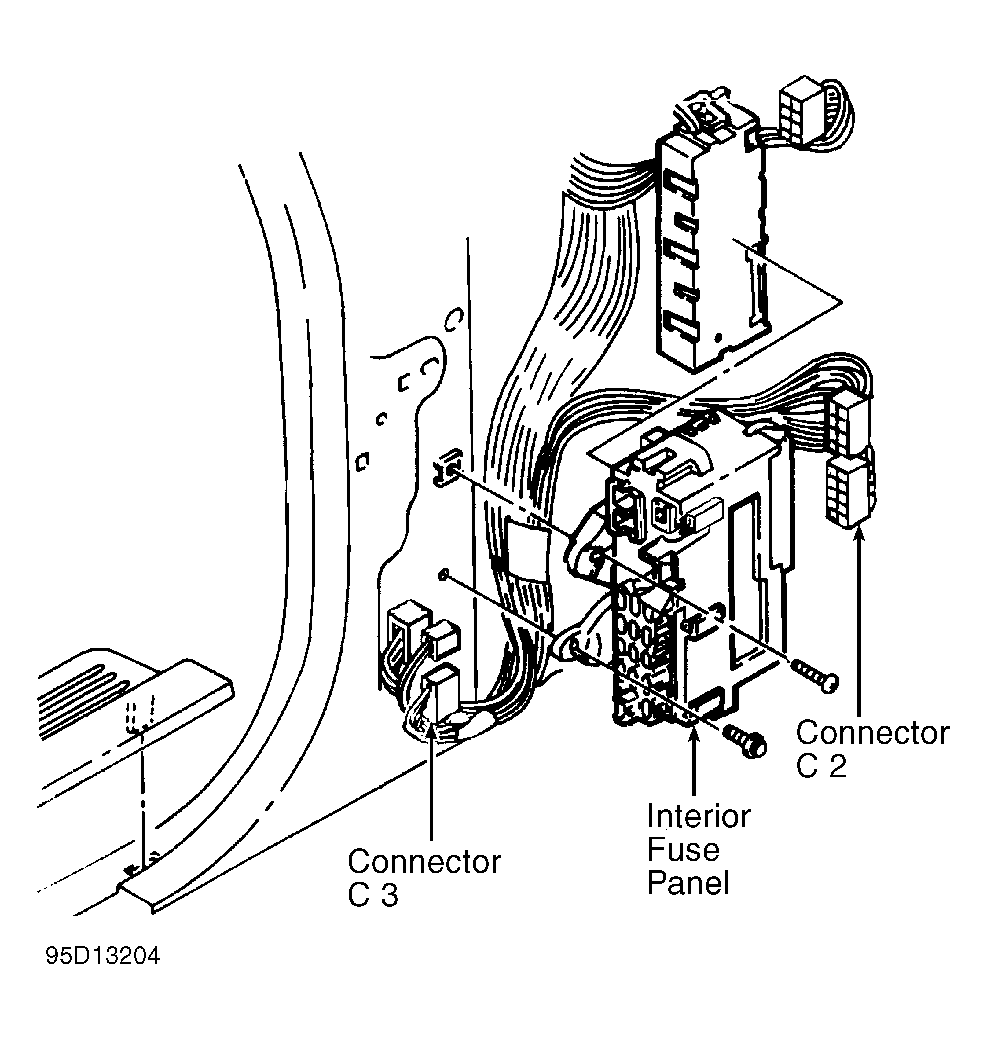 Connector C 2

Interior Fuse Panel

Connector C 3

95D13204