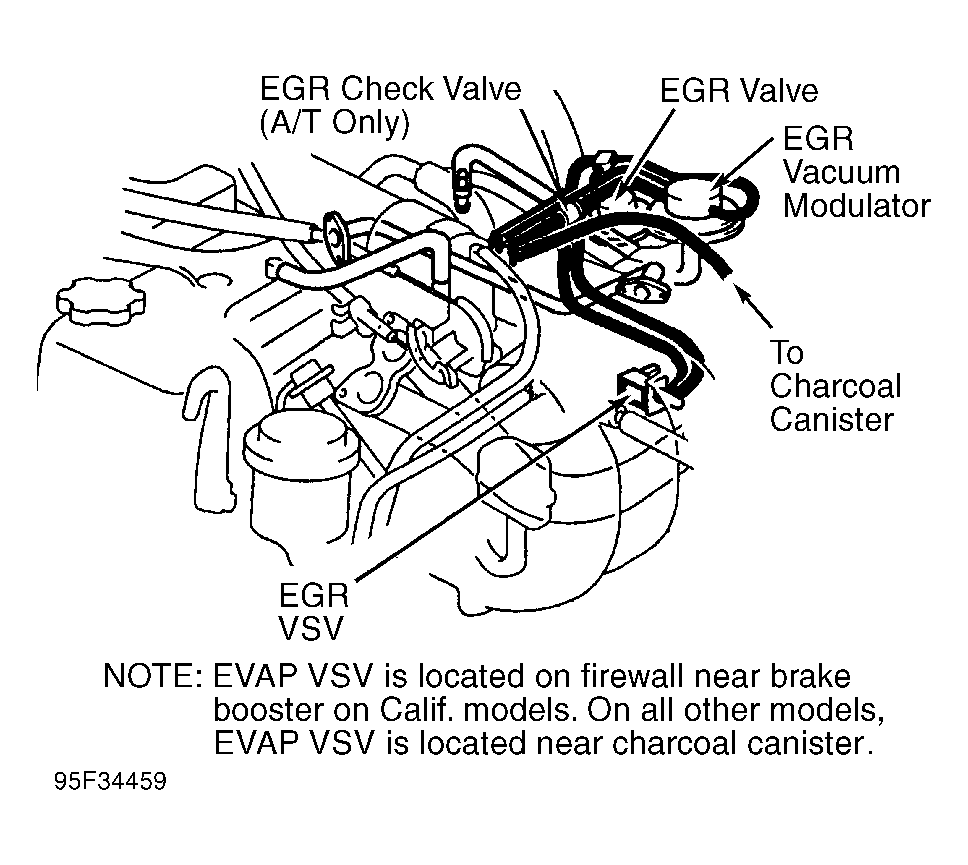 EGR Check Valve
(A/T Only)

EGR Valve

EGR
Vacuum
Modulator

To
Charcoal
Canister

EGR
VSV

NOTE: EVAP VSV is located on firewall near brake booster on Calif. models. On all other models, EVAP VSV is located near charcoal canister.

95F34459