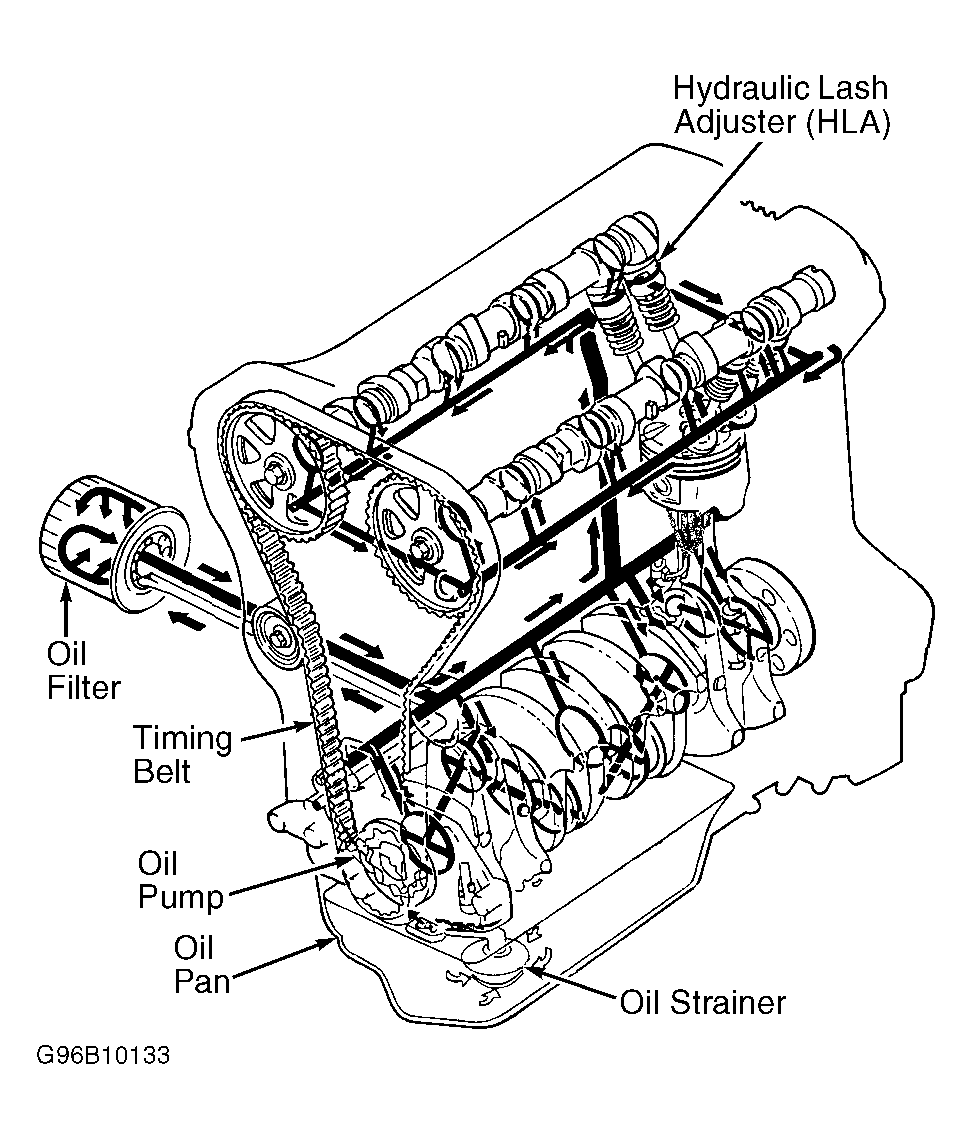 Hydraulic Lash Adjuster (HLA)

Oil Filter

Timing Belt

Oil Pump

Oil Pan

Oil Strainer

G96B10133