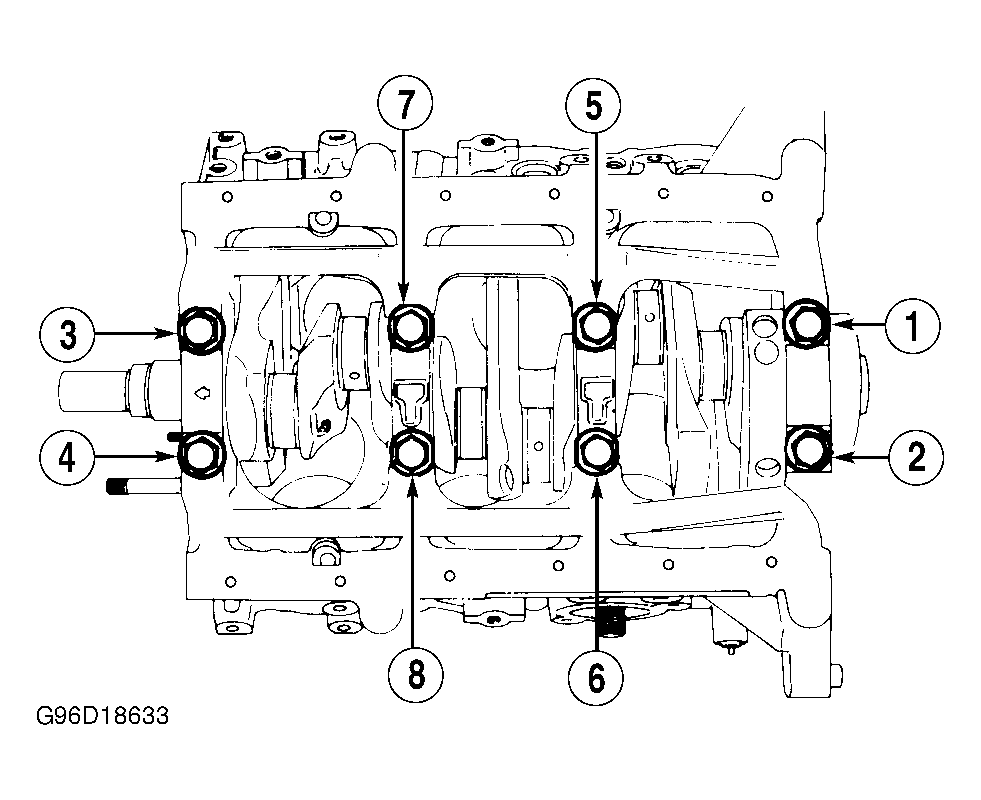 7
5
3
1
4
2
8
6
G96D18633