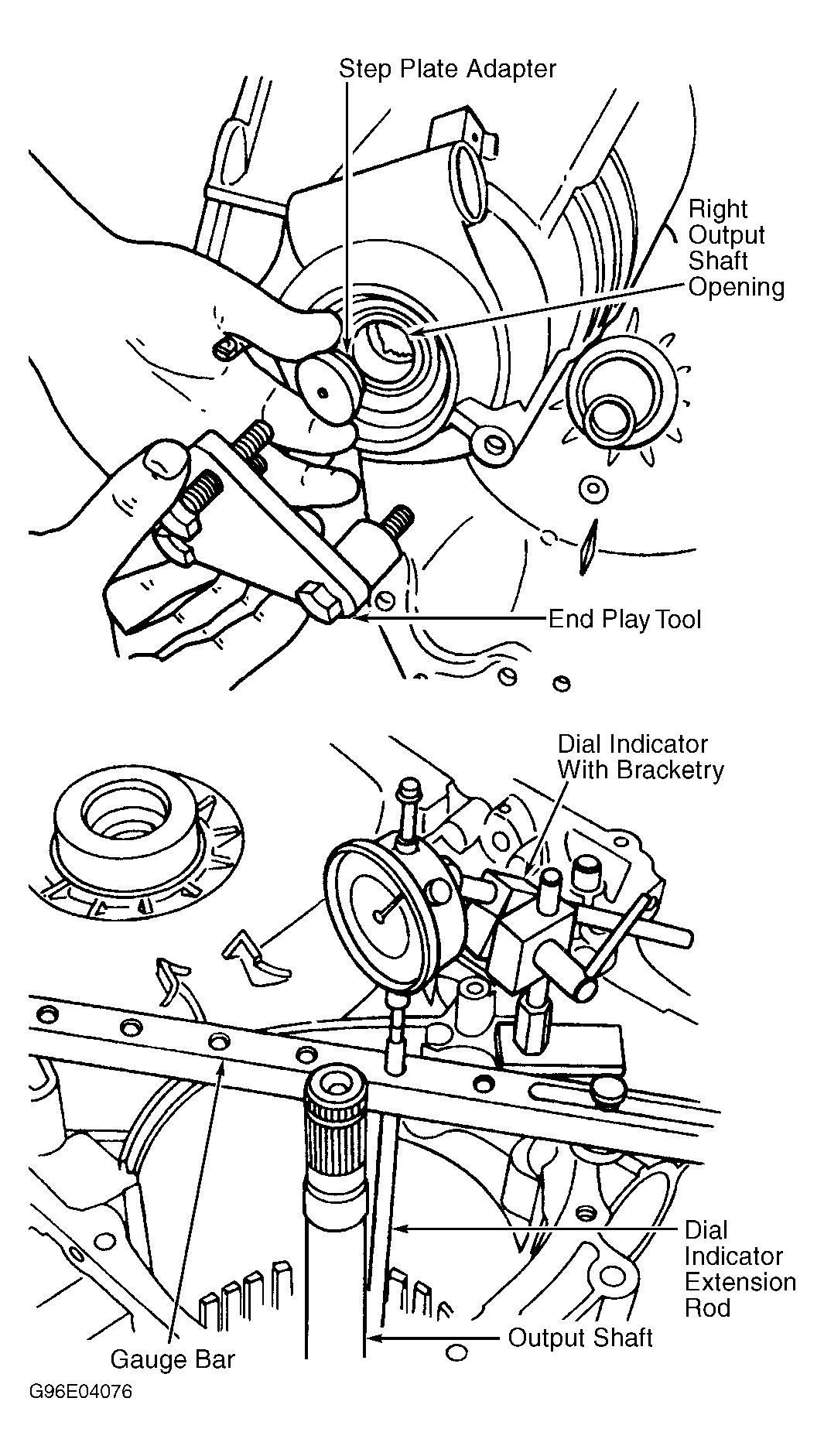 Step Plate Adapter

Right Output Shaft Opening

End Play Tool

Dial Indicator With Bracketry

Dial Indicator Extension Rod

Output Shaft

Gauge Bar

G96E04076