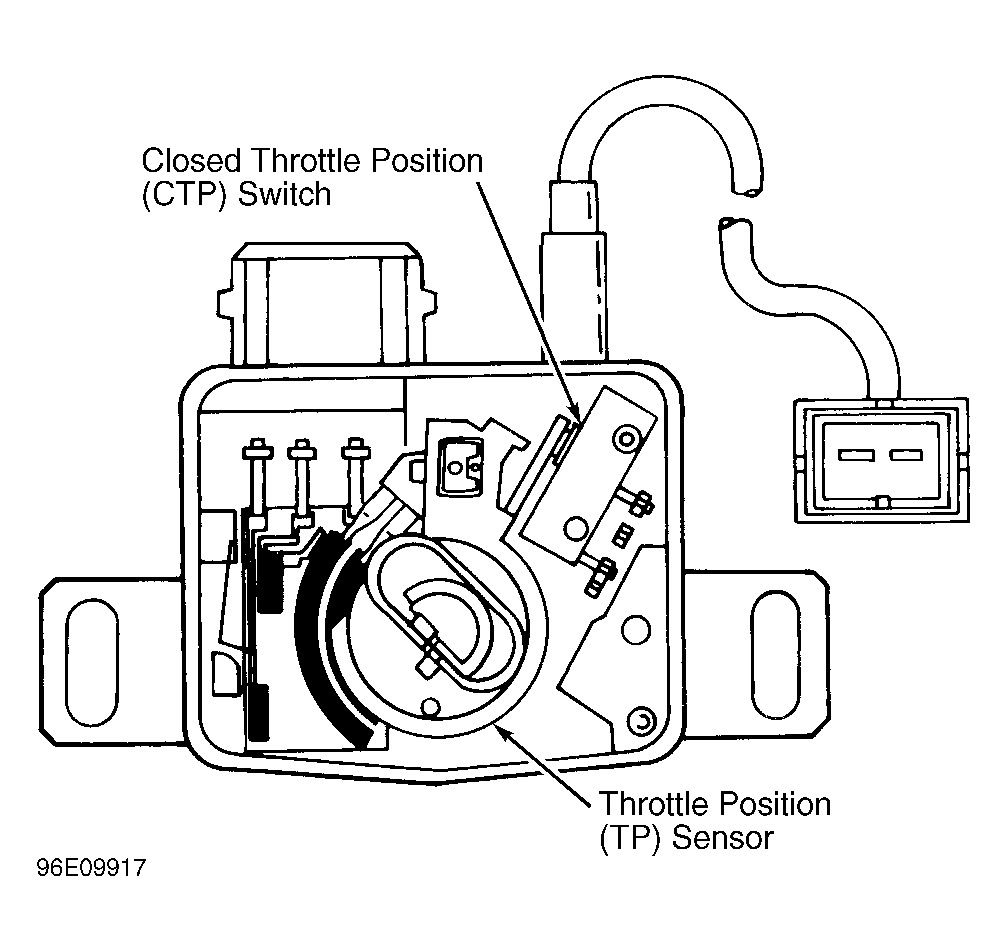 Closed Throttle Position
(CTP) Switch

Throttle Position
(TP) Sensor

96E09917