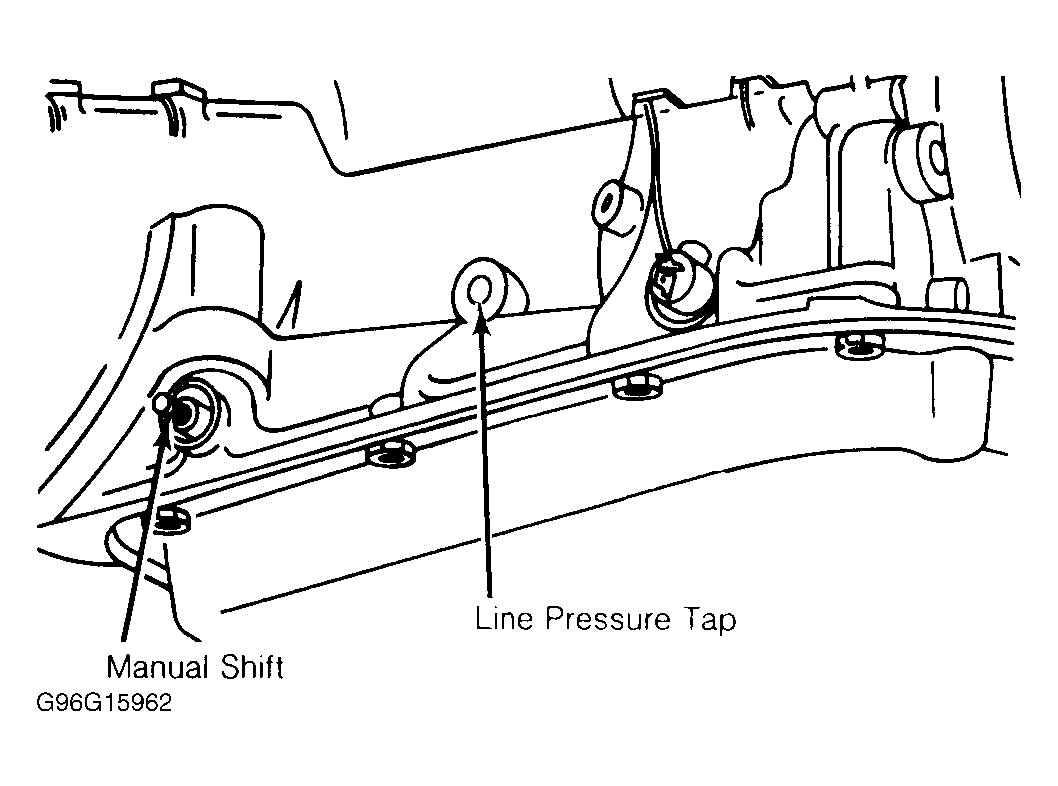 Line Pressure Tap

Manual Shift

G96G15962