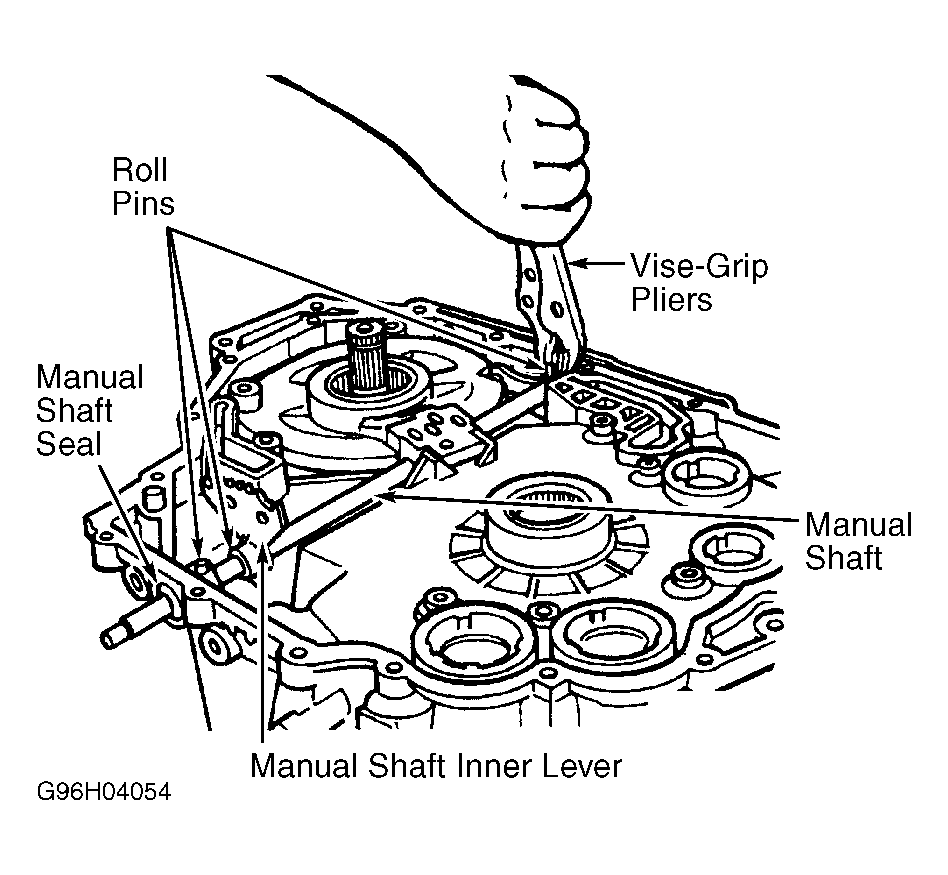 Roll Pins

Vise-Grip Pliers

Manual Shaft Seal

Manual Shaft

Manual Shaft Inner Lever

G96H04054