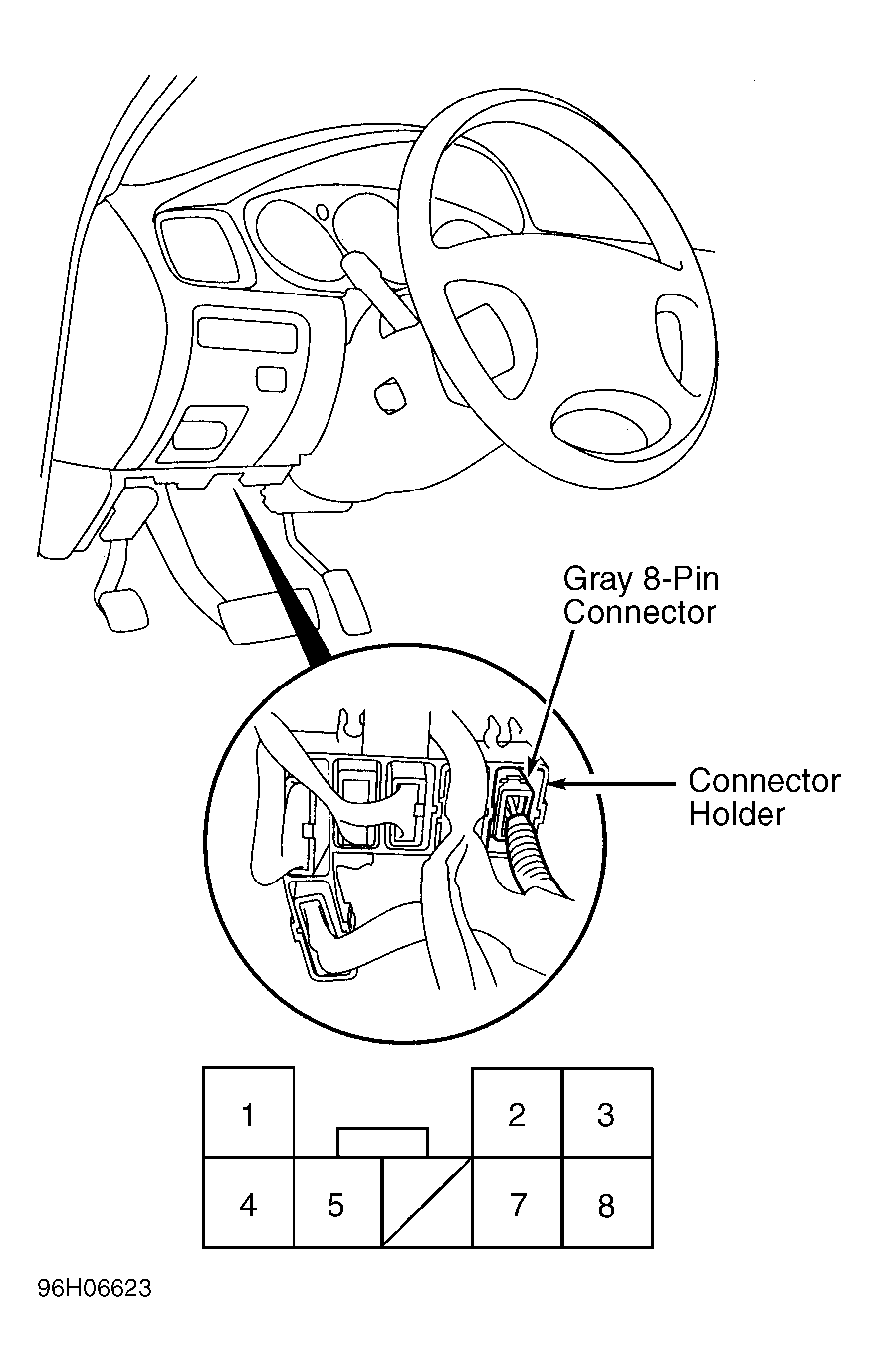 Gray 8-Pin Connector

Connector Holder

1 2 3
4 5 7 8

96H06623