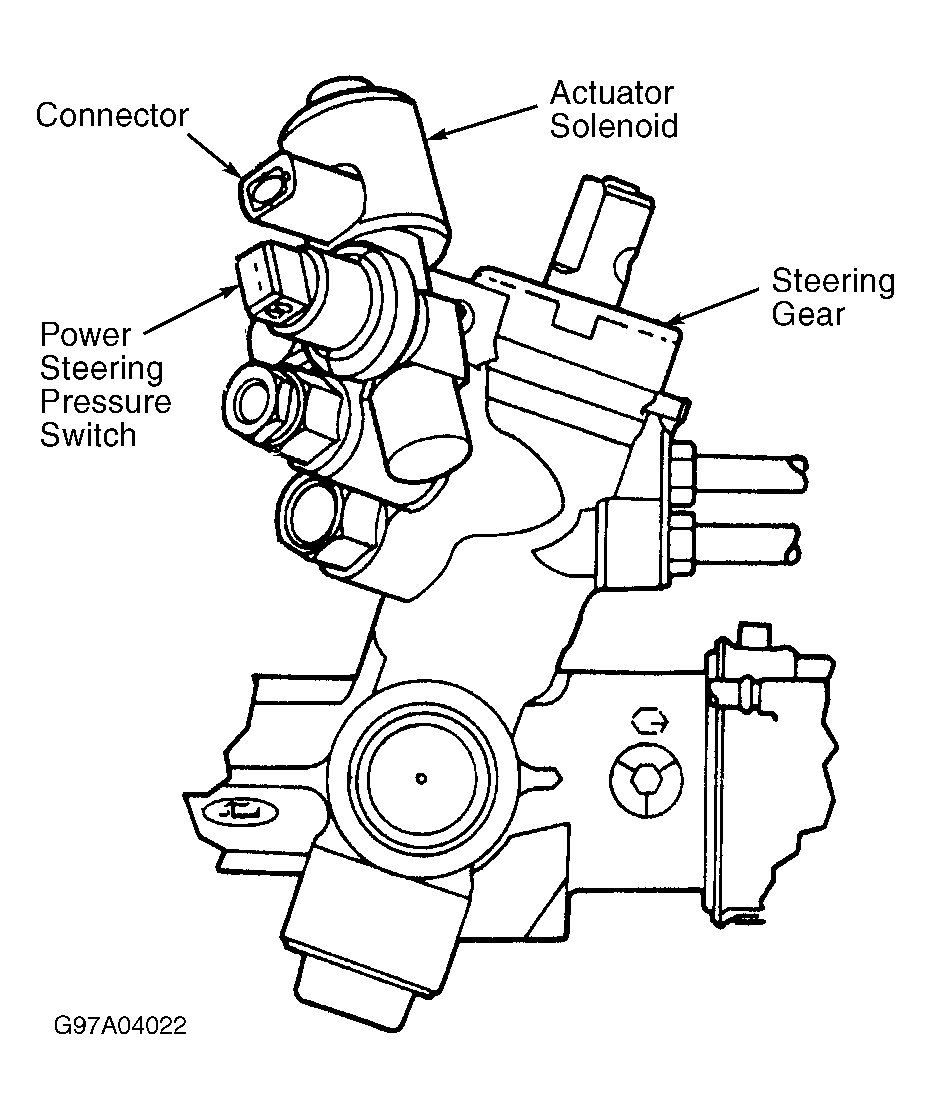 Connector

Actuator Solenoid

Steering Gear

Power Steering Pressure Switch

G97A04022