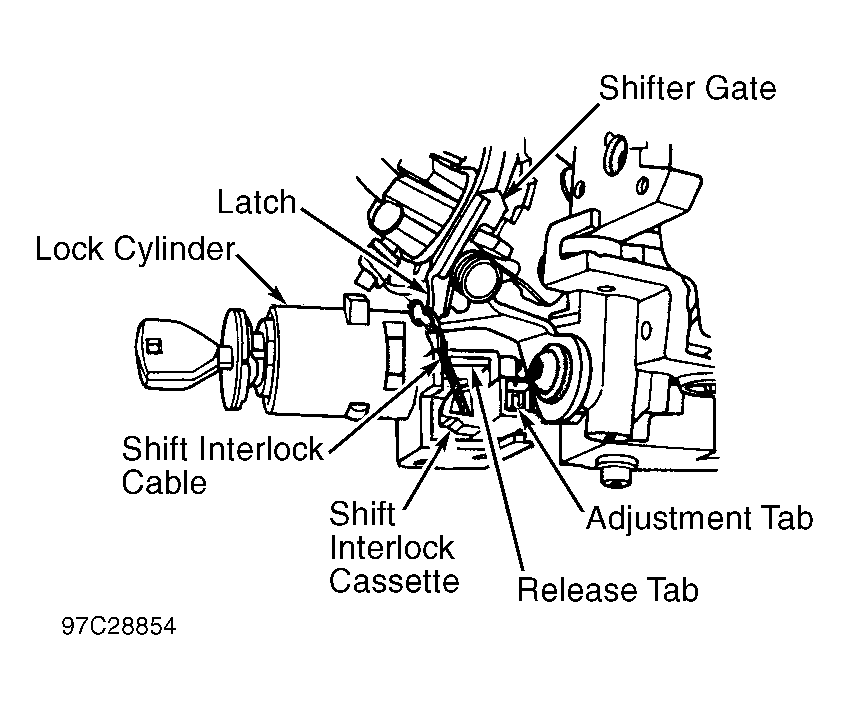 Shifter Gate

Latch

Lock Cylinder

Shift Interlock Cable

Shift Interlock Cassette

Adjustment Tab

Release Tab

97C28854