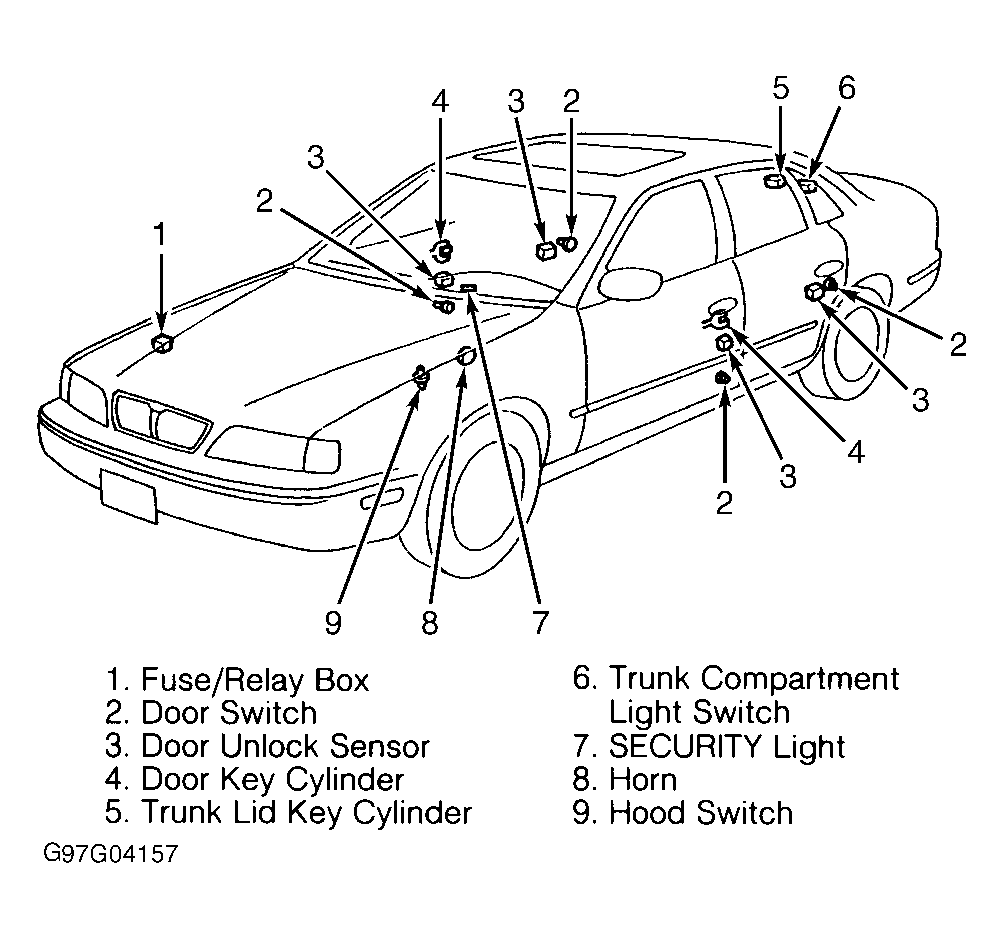 4 3 2 5 6

3

2

1

2

3

4

3

2

9 8 7

1. Fuse/Relay Box
2. Door Switch
3. Door Unlock Sensor
4. Door Key Cylinder
5. Trunk Lid Key Cylinder

6. Trunk Compartment Light Switch
7. SECURITY Light
8. Horn
9. Hood Switch

G97G04157