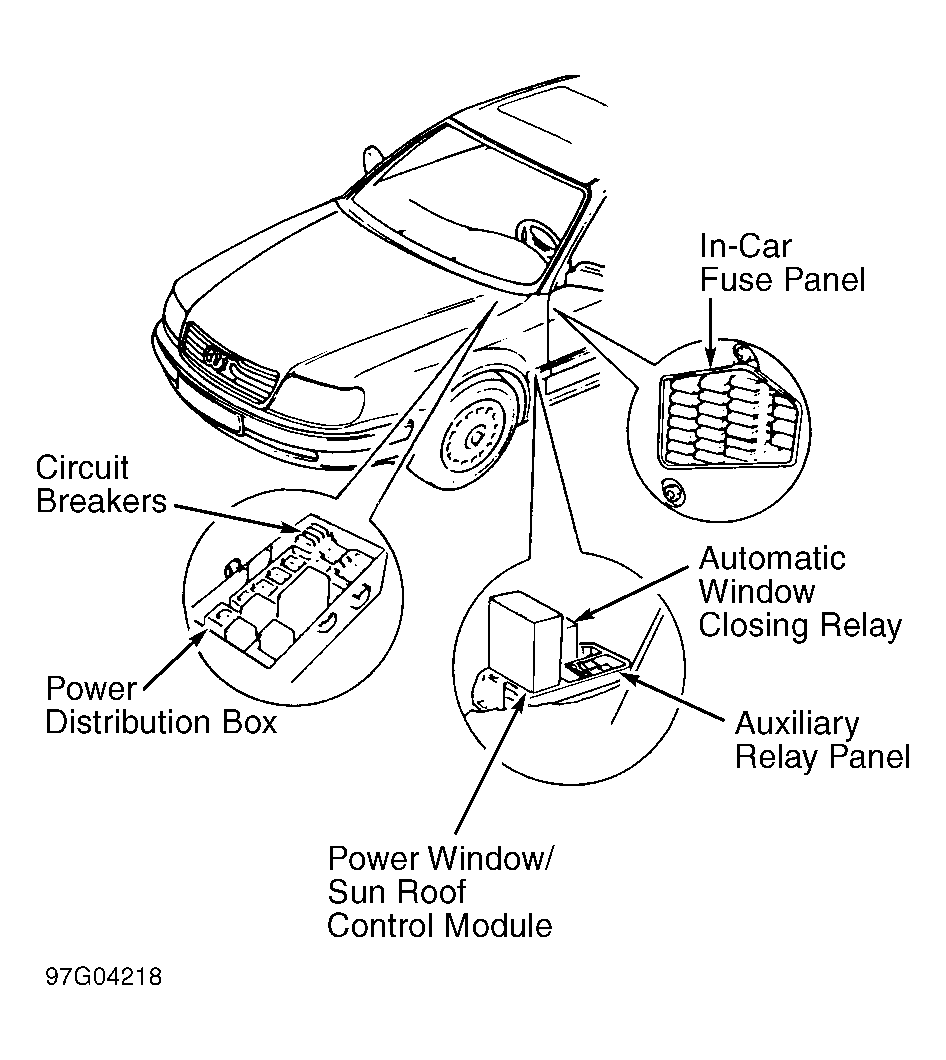 In-Car Fuse Panel

Circuit Breakers

Automatic Window Closing Relay

Power Distribution Box

Auxiliary Relay Panel

Power Window/ Sun Roof Control Module

97G04218