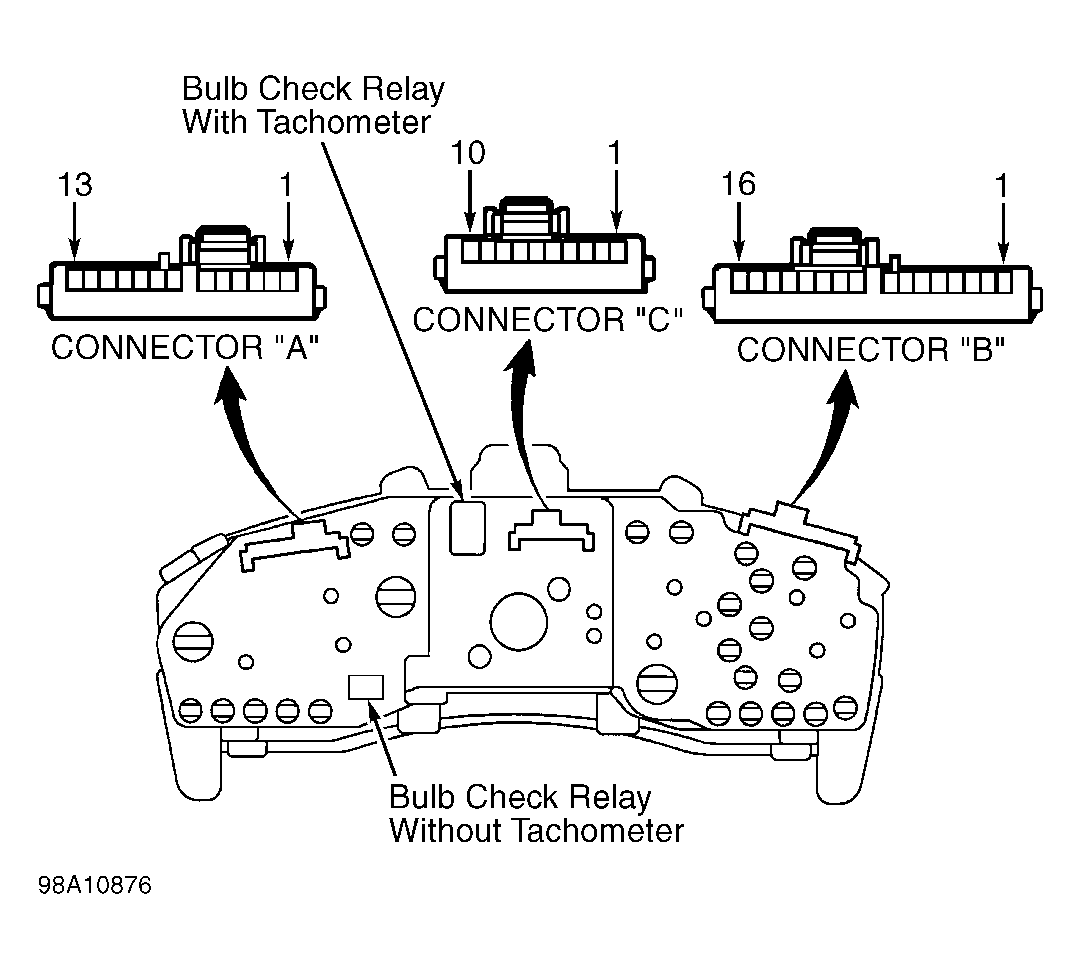 Bulb Check Relay
With Tachometer

13
1
CONNECTOR "A"

10
1
CONNECTOR "C"

16
1
CONNECTOR "B"

Bulb Check Relay
Without Tachometer

98A10876