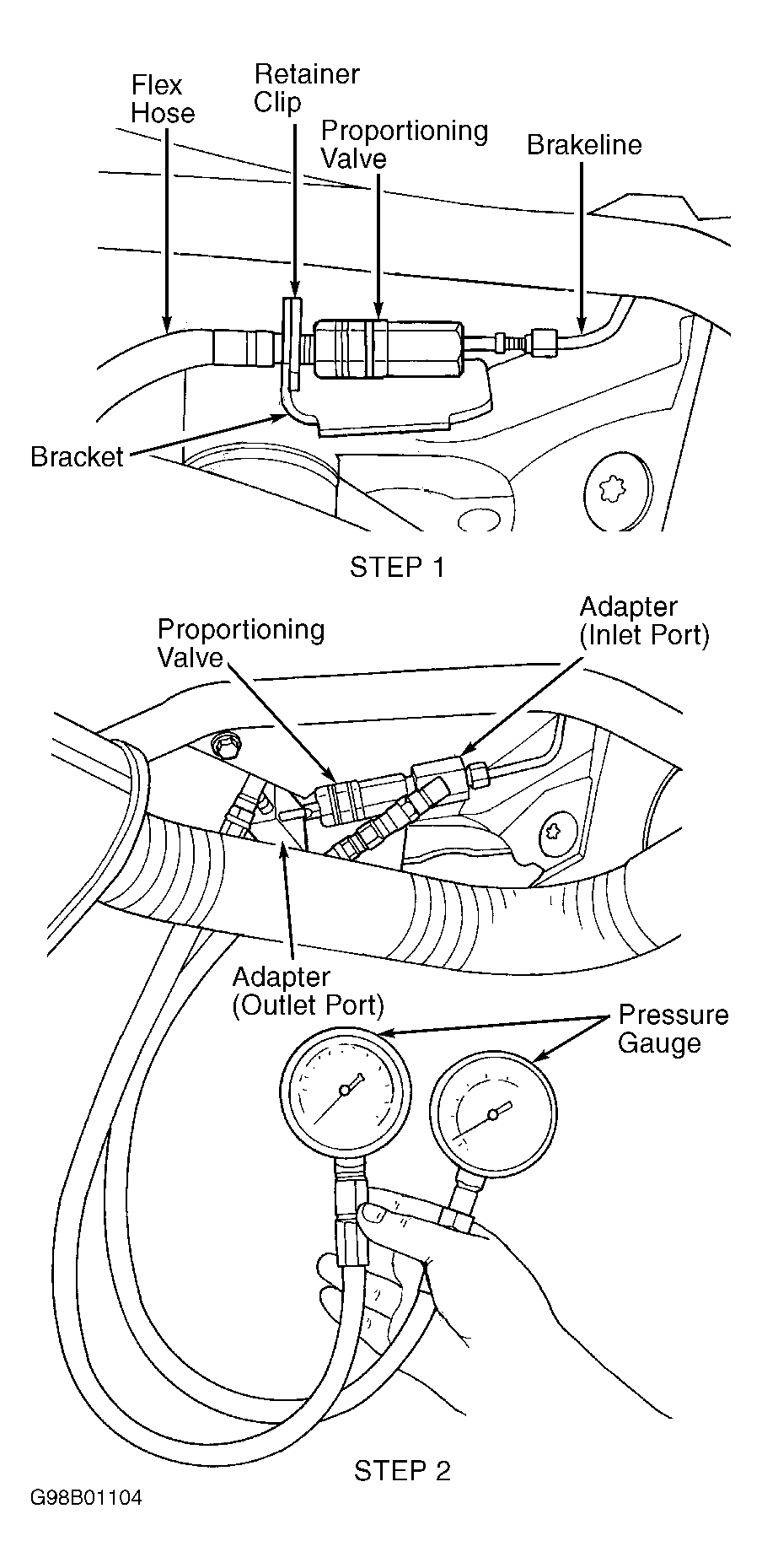 Flex Hose

Retainer Clip

Proportioning Valve

Brakeline

Bracket

STEP 1

Proportioning Valve

Adapter (Inlet Port)

Adapter (Outlet Port)

Pressure Gauge

STEP 2

G98B01104