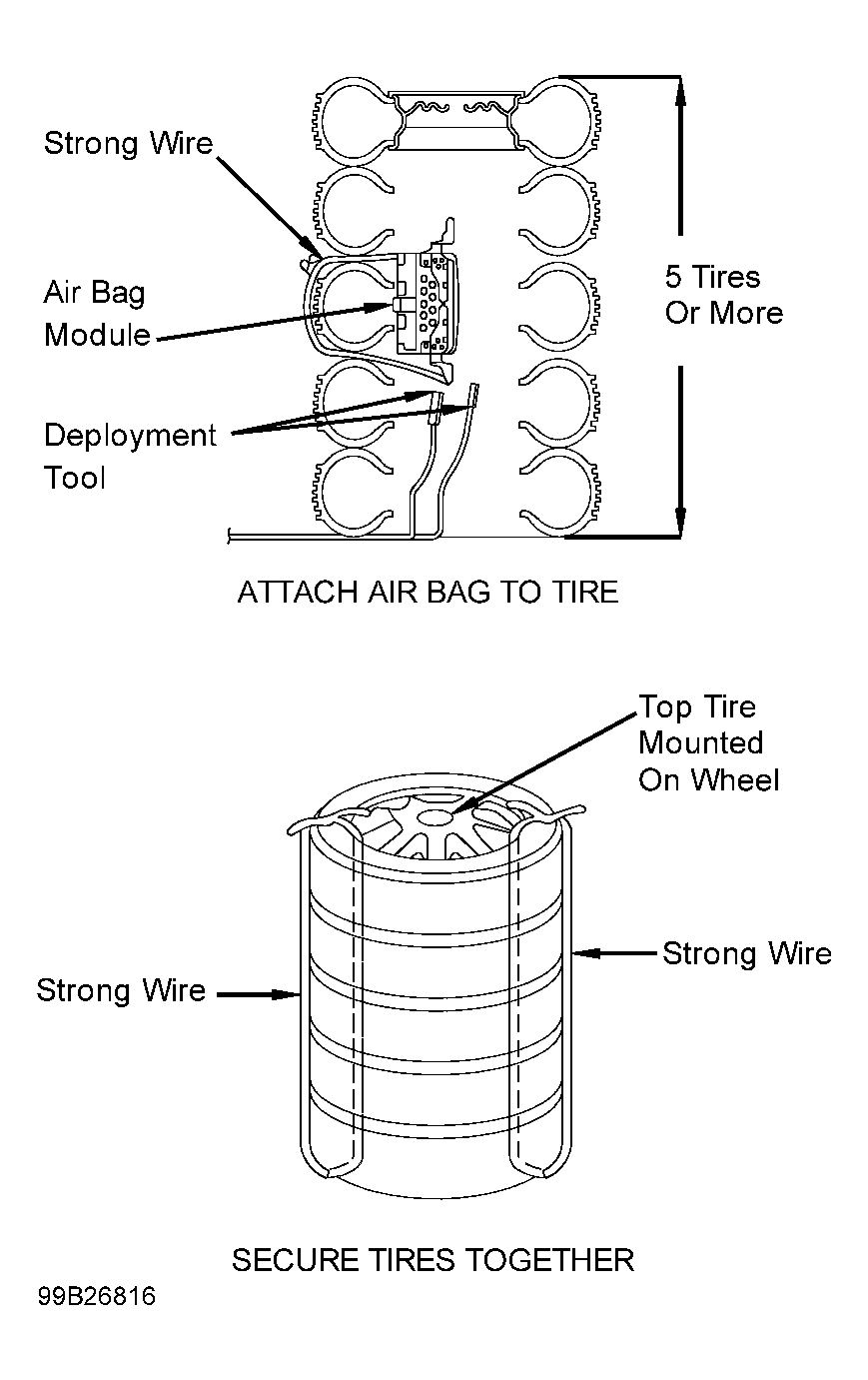 Strong Wire

Air Bag Module

Deployment Tool

5 Tires Or More

ATTACH AIR BAG TO TIRE

Top Tire Mounted On Wheel

Strong Wire

Strong Wire

SECURE TIRES TOGETHER

99B26816