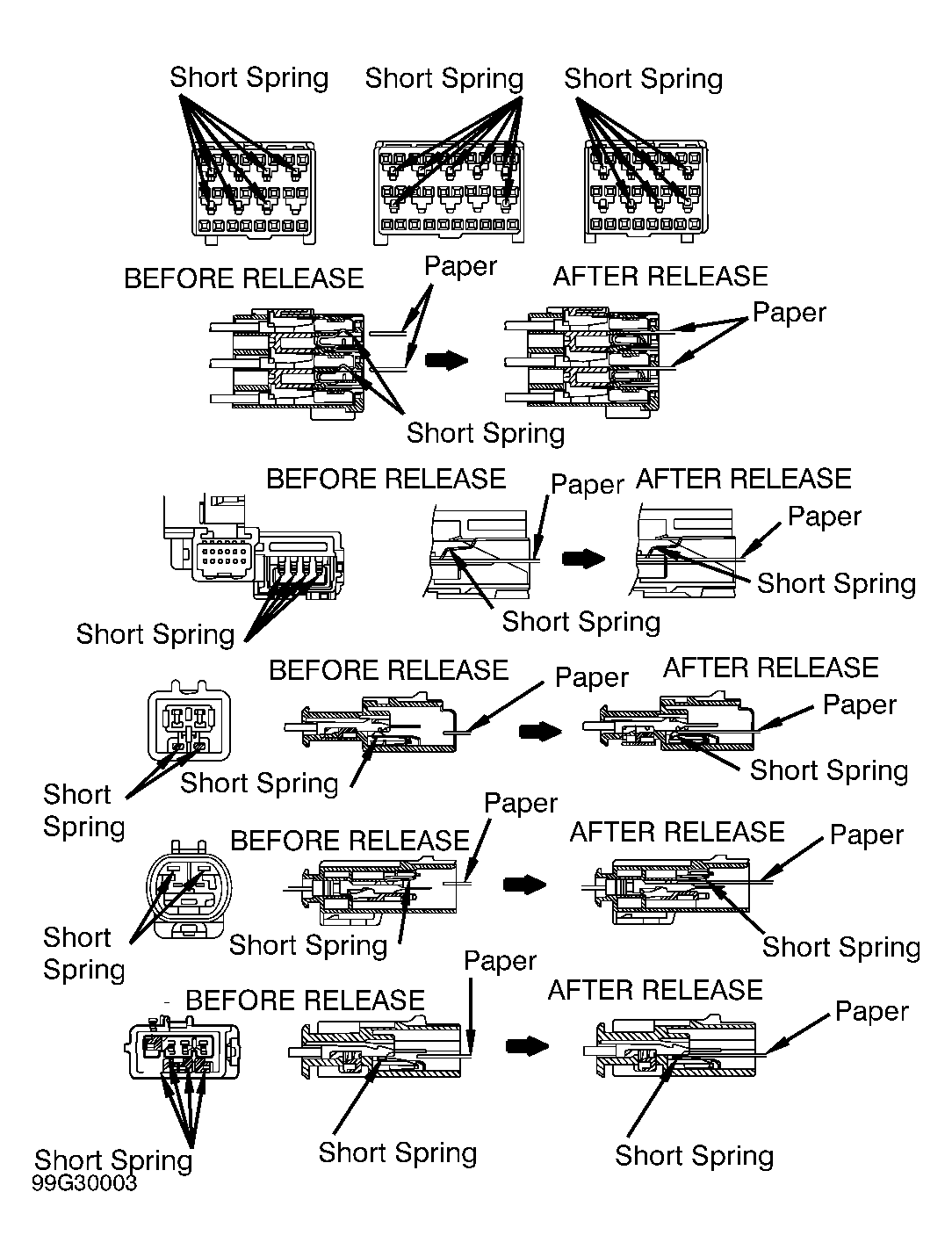 Short Spring Short Spring Short Spring

BEFORE RELEASE Paper AFTER RELEASE

Paper

Short Spring

BEFORE RELEASE Paper AFTER RELEASE

Paper

Short Spring

Short Spring

Short Spring

BEFORE RELEASE Paper AFTER RELEASE

Paper

Short Spring

Short Spring

Short Spring

Paper

BEFORE RELEASE AFTER RELEASE Paper

Short Spring

Short Spring

Short Spring

Paper

BEFORE RELEASE AFTER RELEASE

Paper

Short Spring Short Spring Short Spring

99G30003