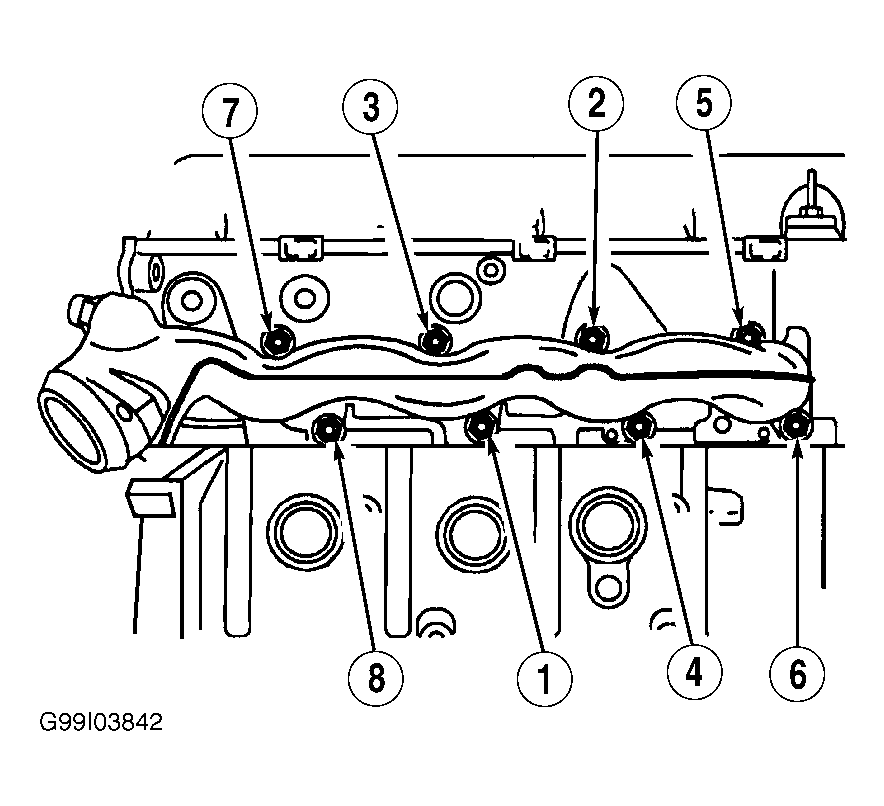 7
3
2
5
8
1
4
6
G99I03842