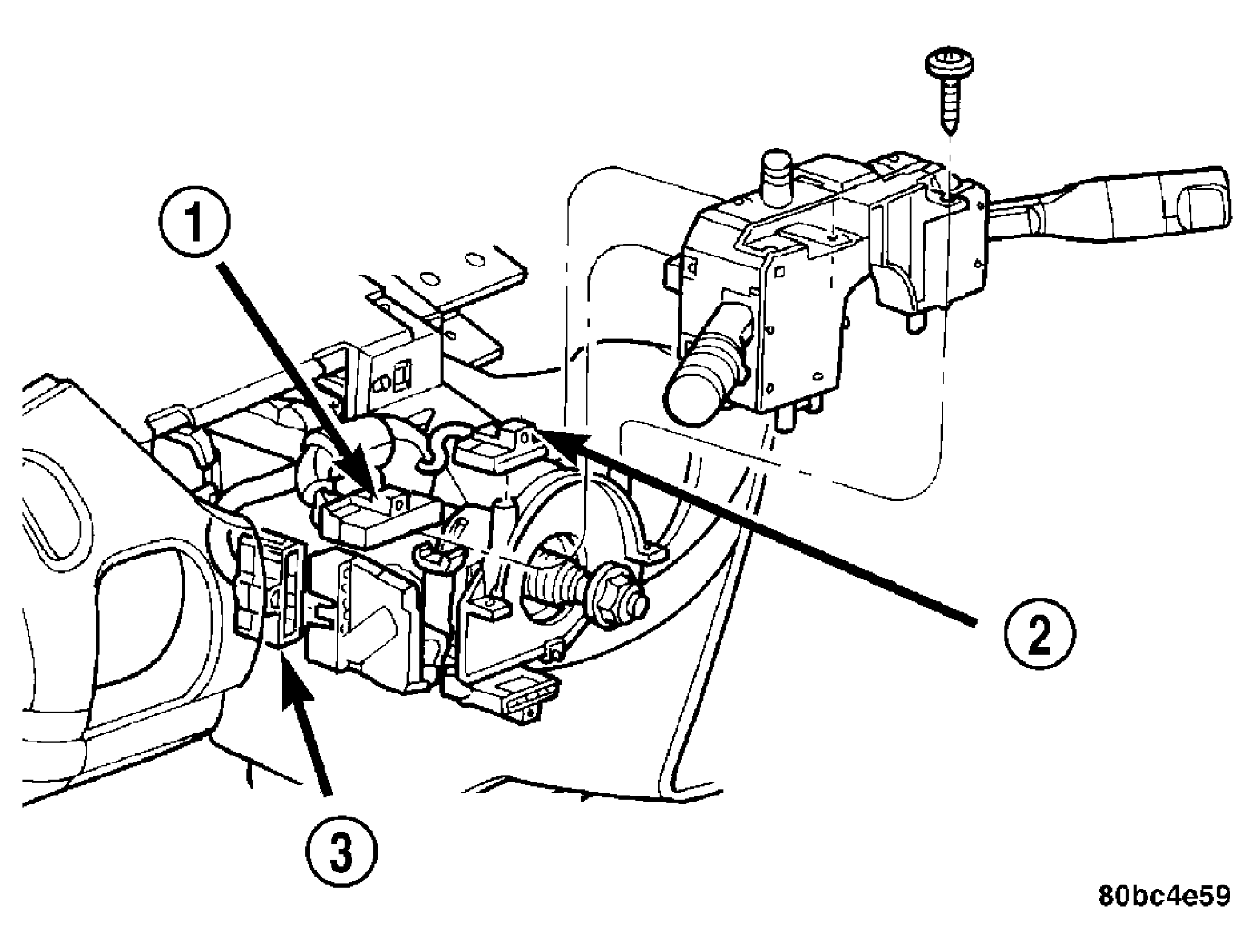 1

2

3

80bc4e59