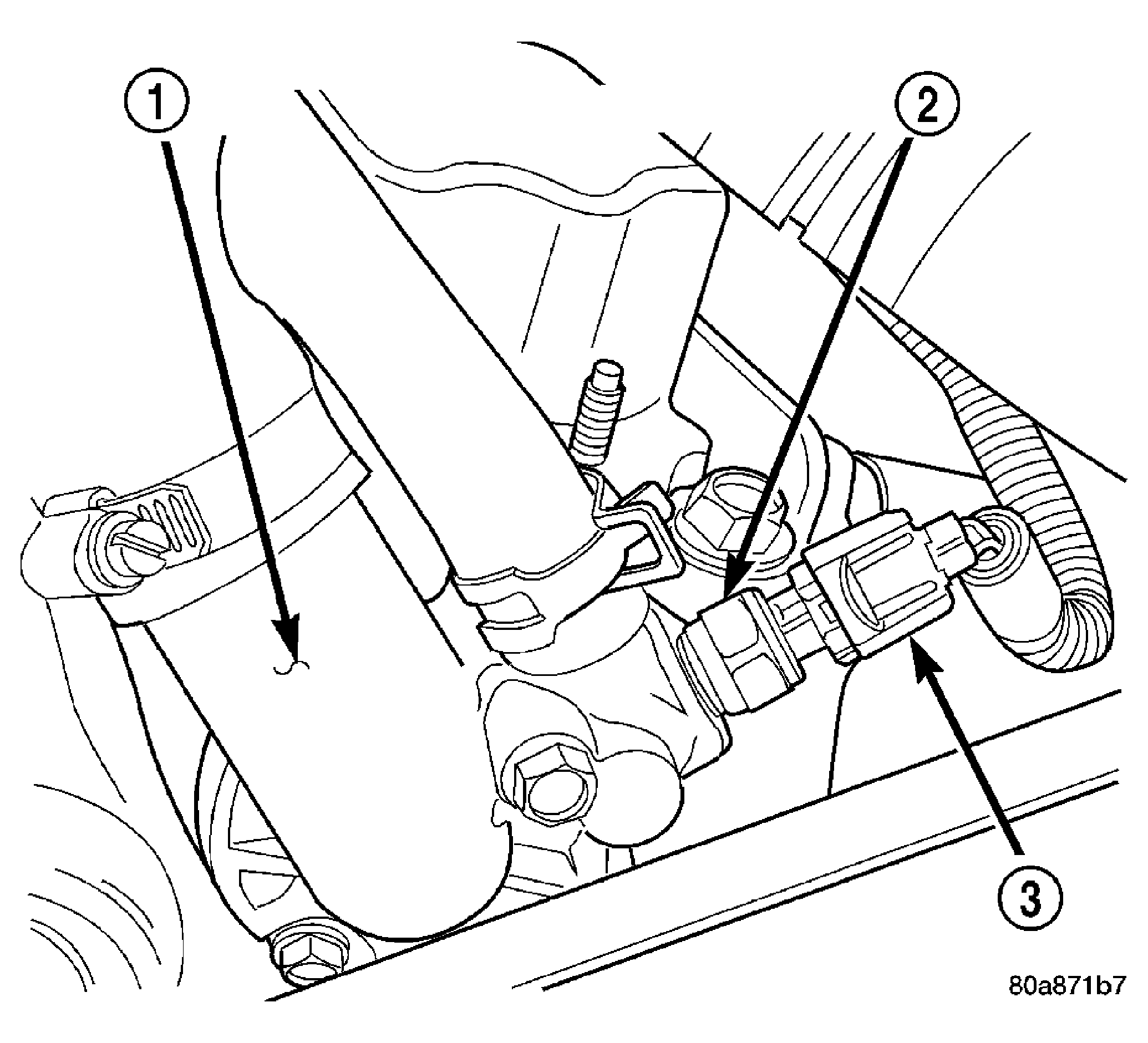 1
2
3
80a871b7