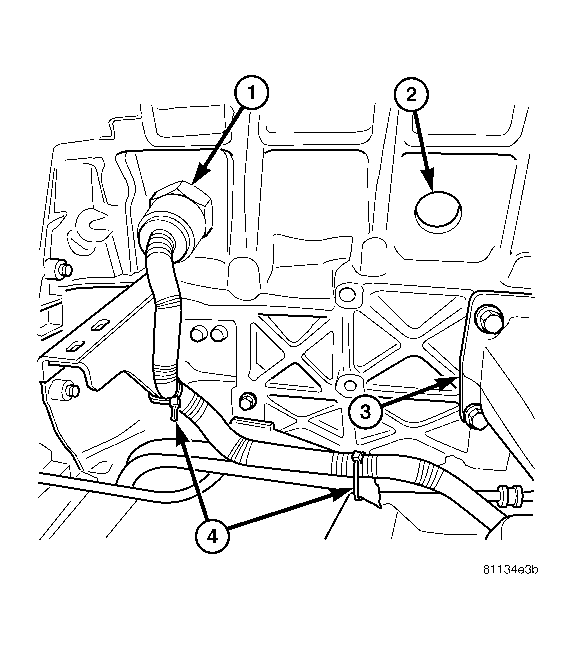 1
2
3
4
81134e3b