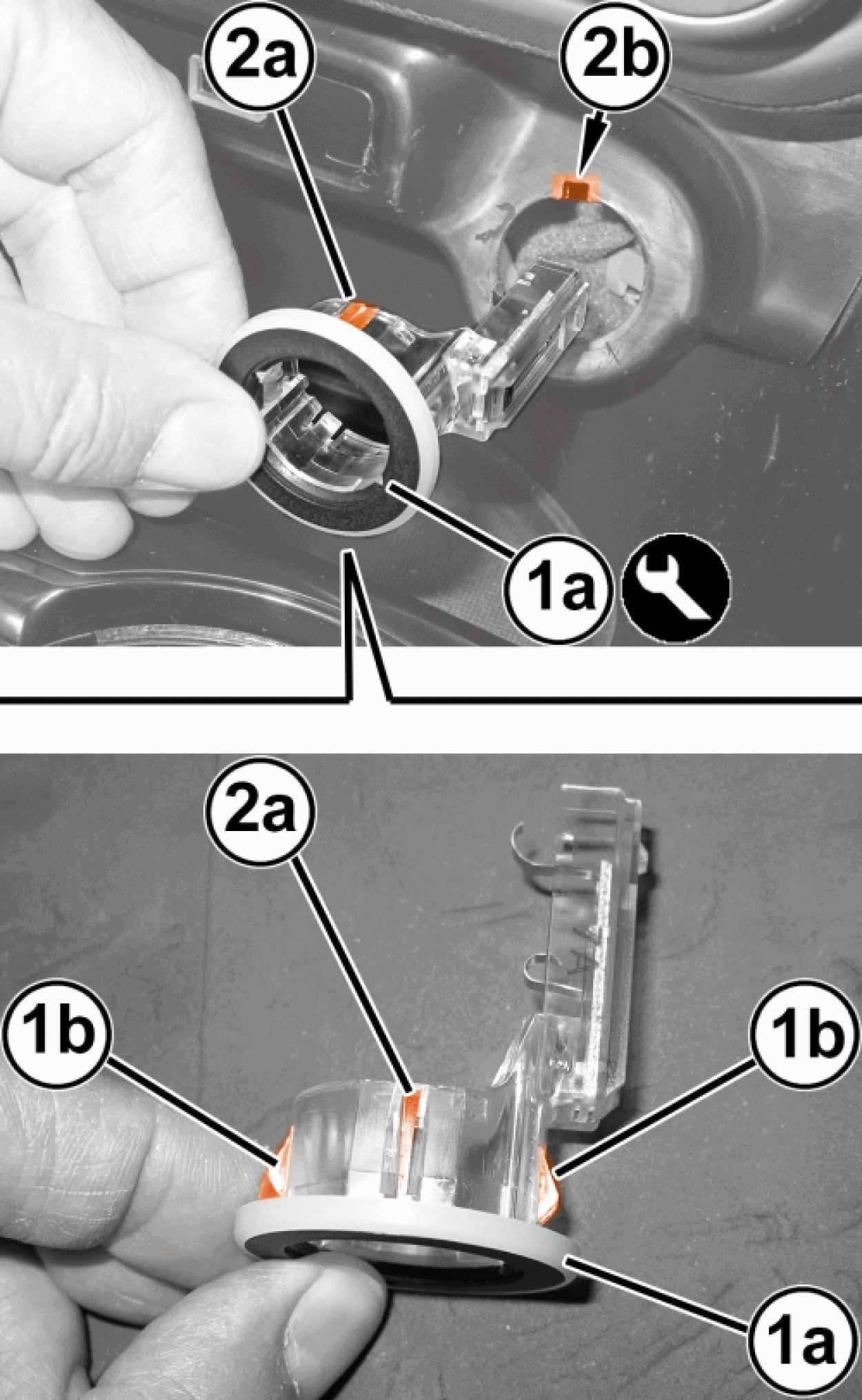 2a
2b
1a
2a
1b
1b
1a