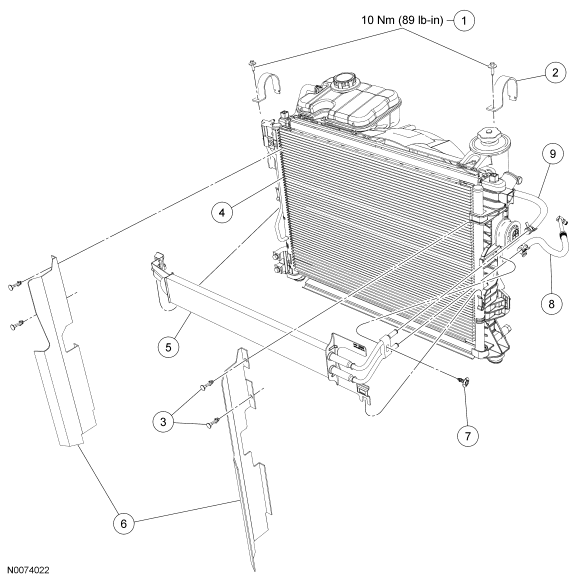 10 Nm (89 lb-in)
1
2
9
4
8
5
3
7
6
N0074022