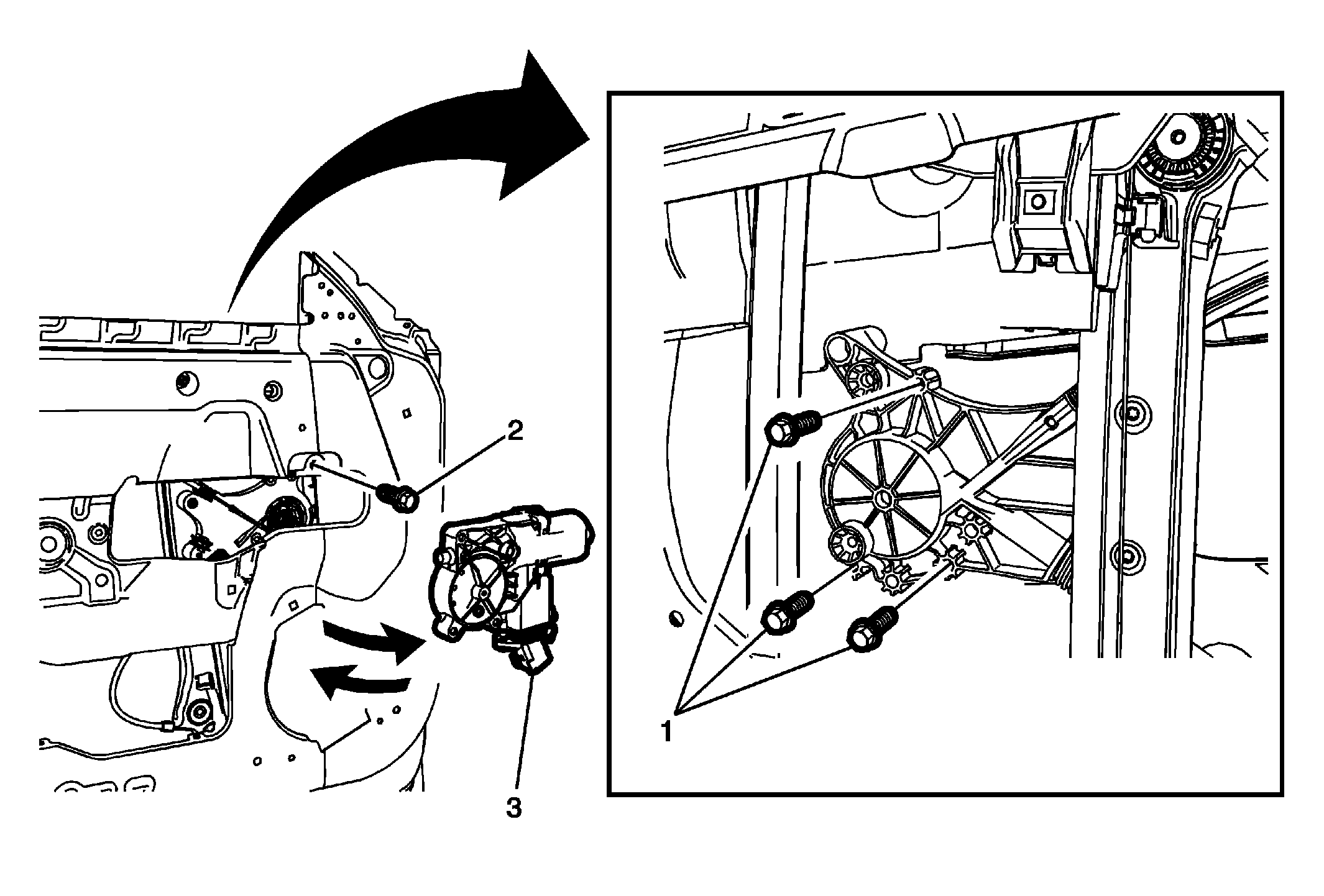 2

3

1