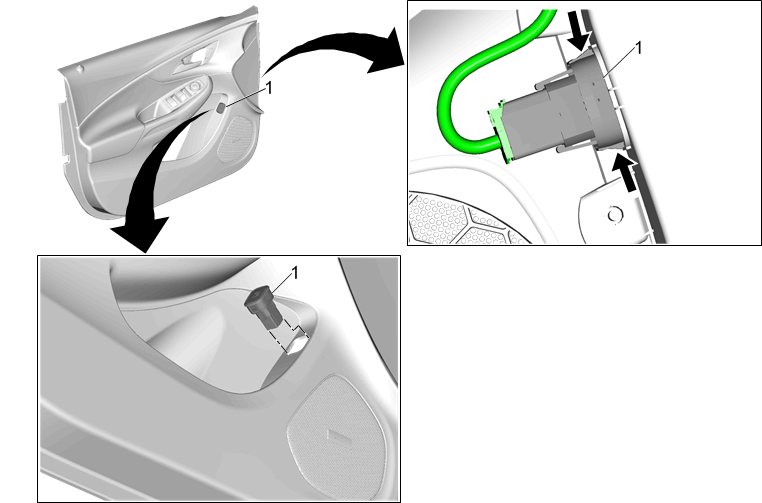 1

1

1