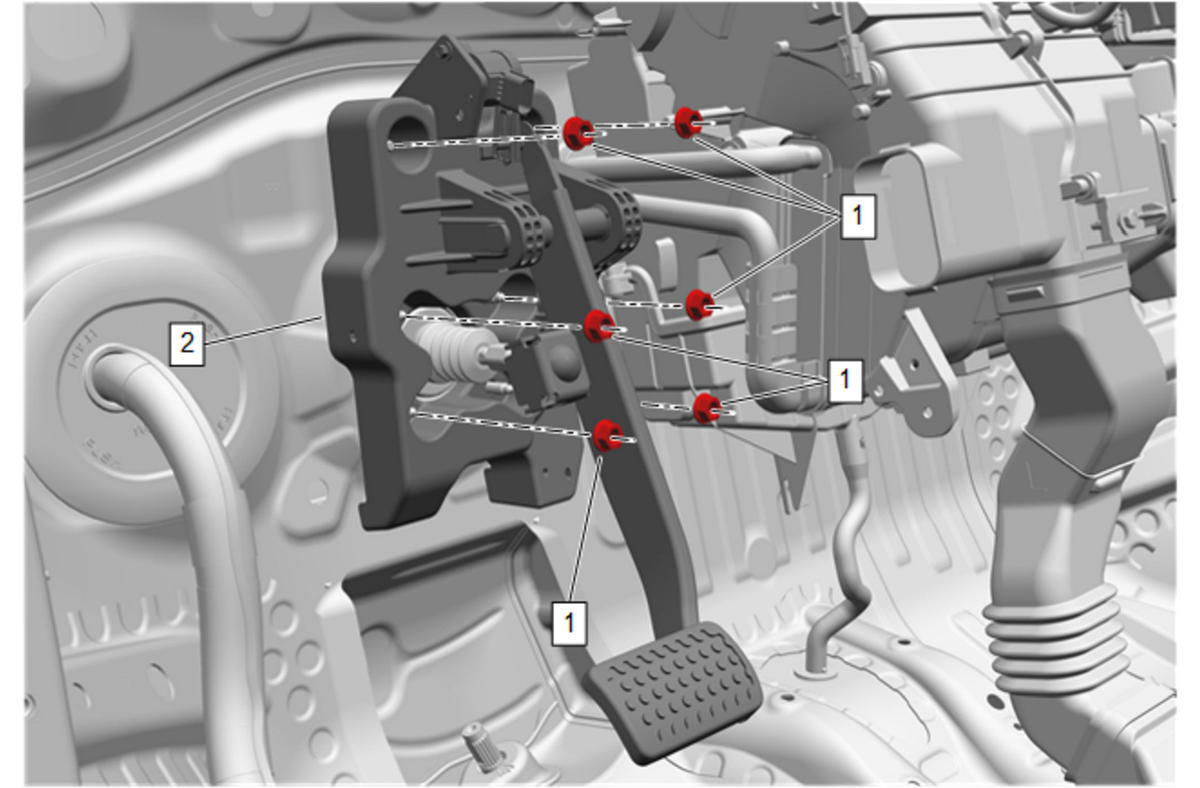 1
2
1
1