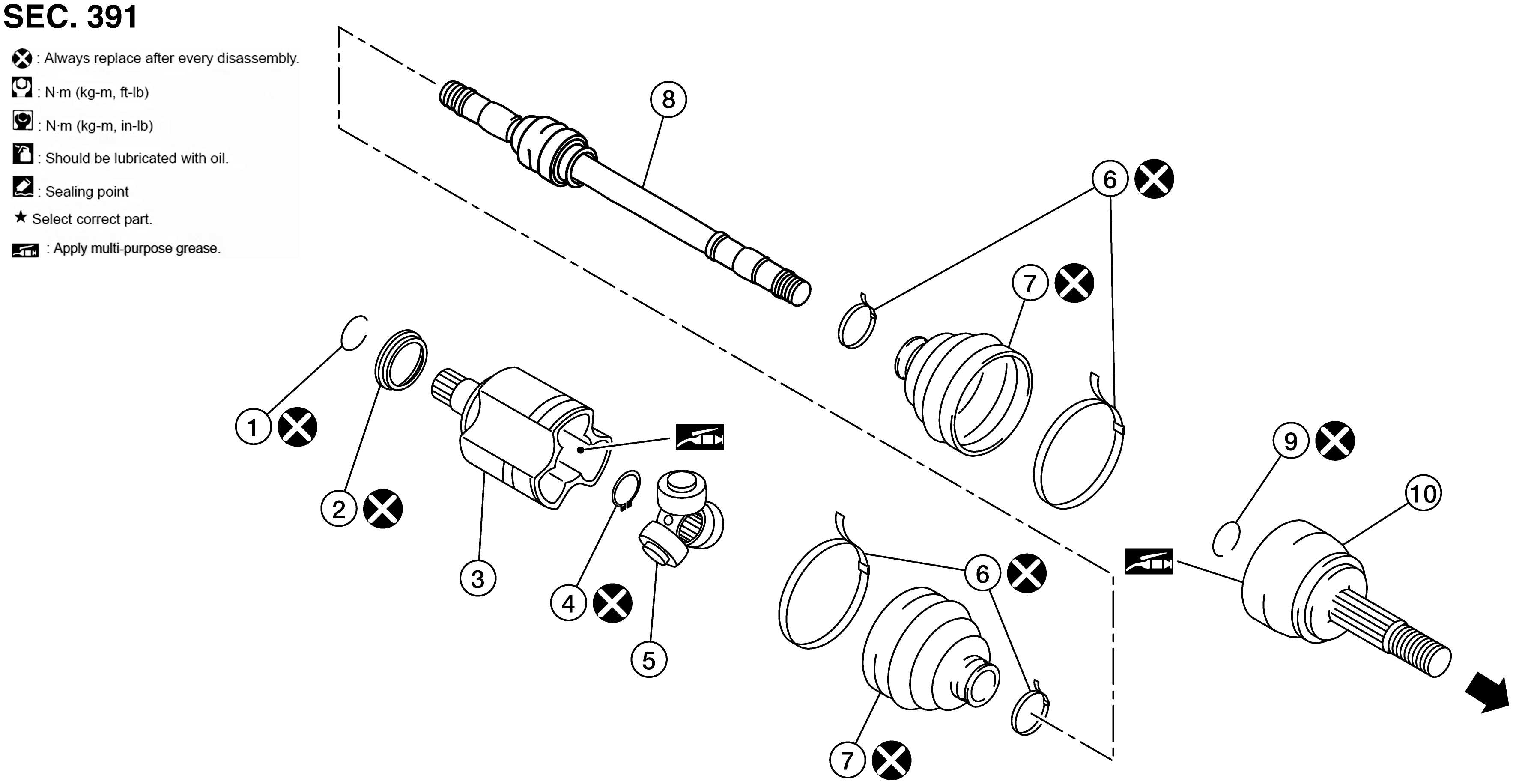 SEC. 391

: Always replace after every disassembly.
: N·m (kg-m, ft-lb)
: N·m (kg-m, in-lb)
: Should be lubricated with oil.
: Sealing point
★ Select correct part.
: Apply multi-purpose grease.

8
6
7
1
2
3
4
5
6
7
9
10