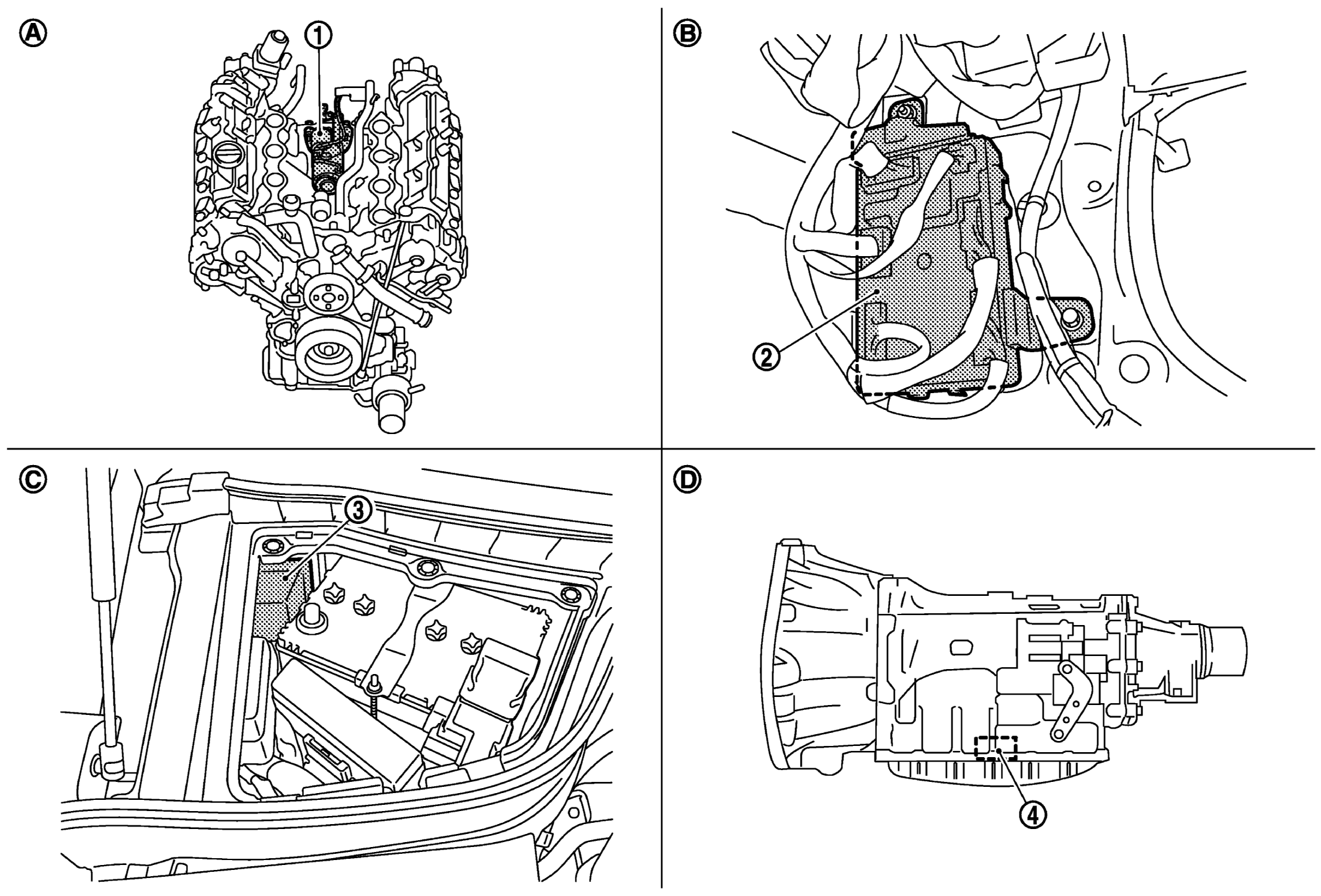 Ⓐ ①

Ⓑ ②

Ⓒ ③

Ⓓ ④