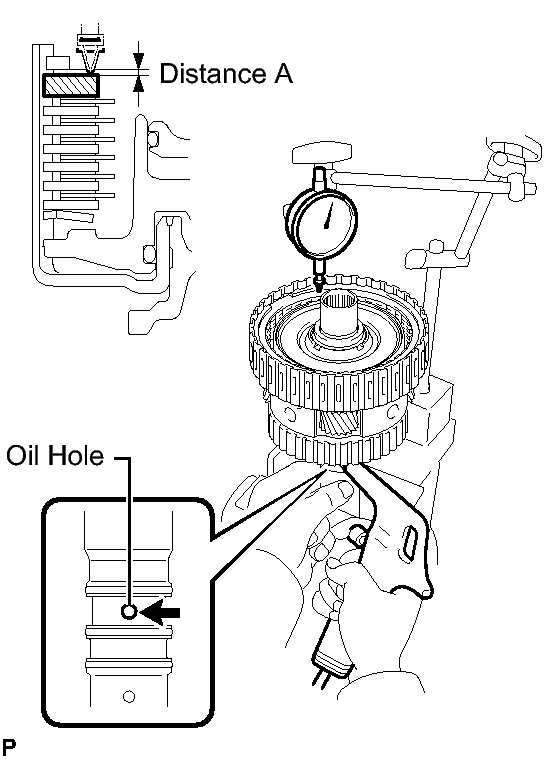 Distance A

Oil Hole

P